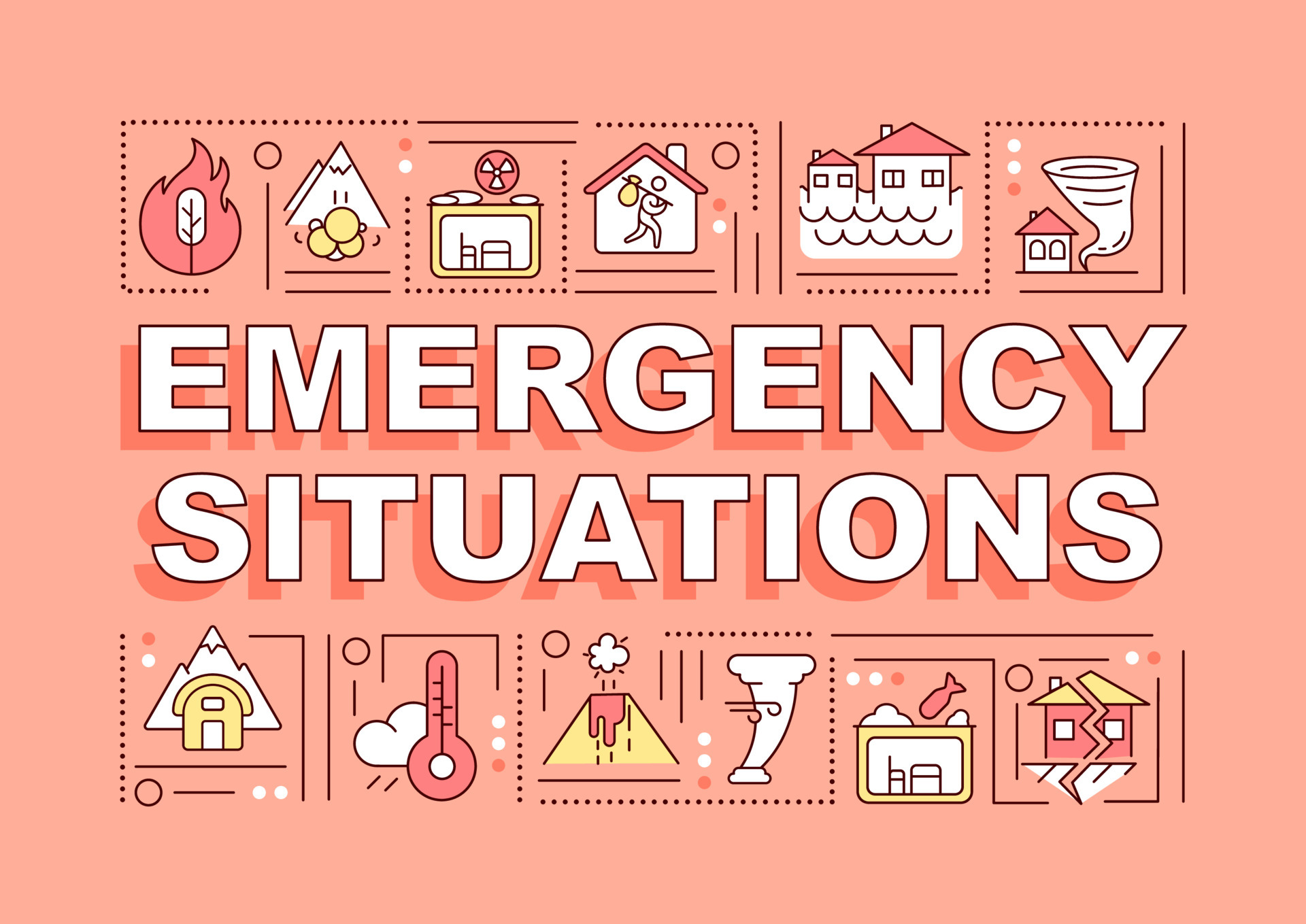 EMERGENCY SITUATIONS