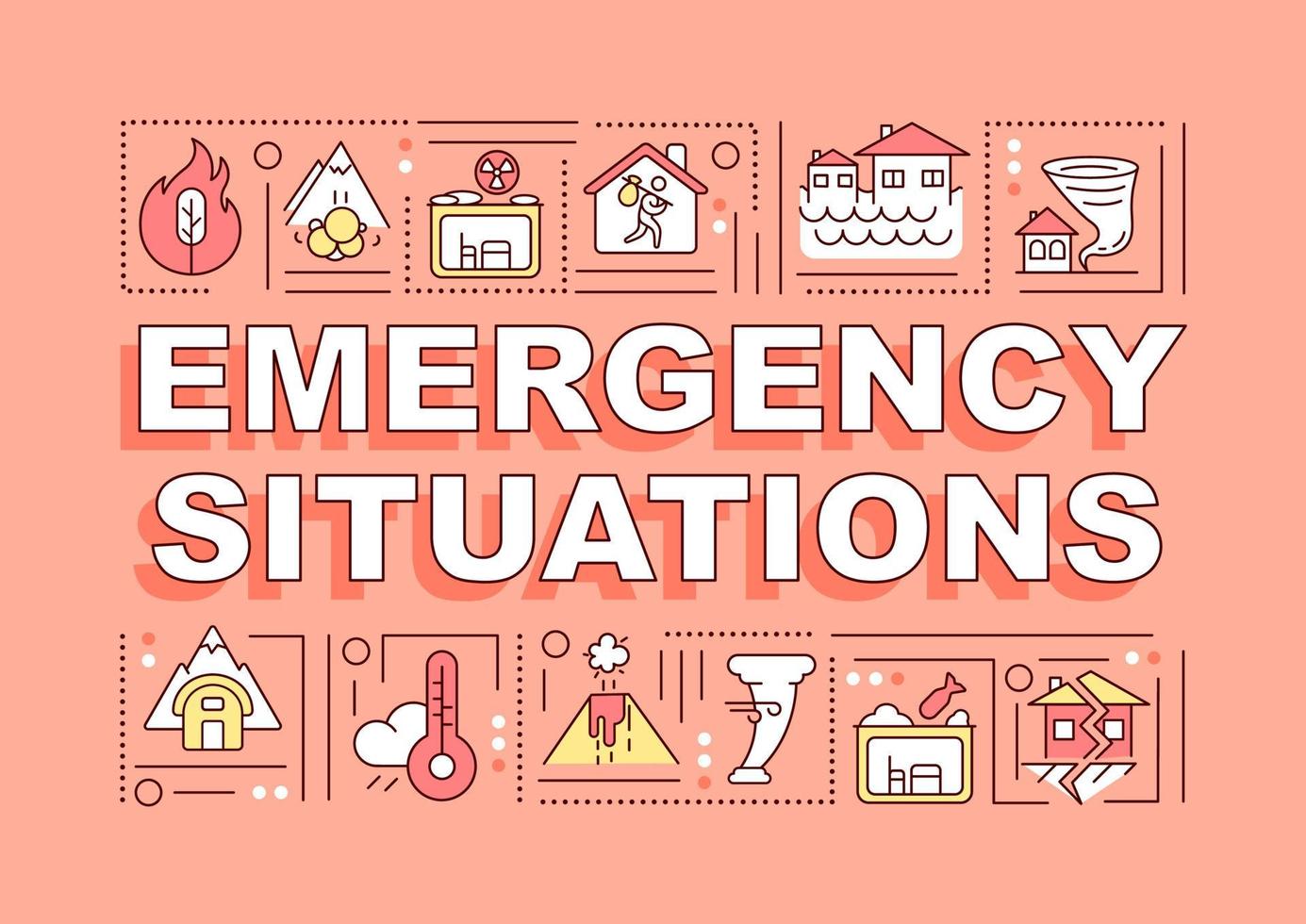 EMERGENCY SITUATIONS