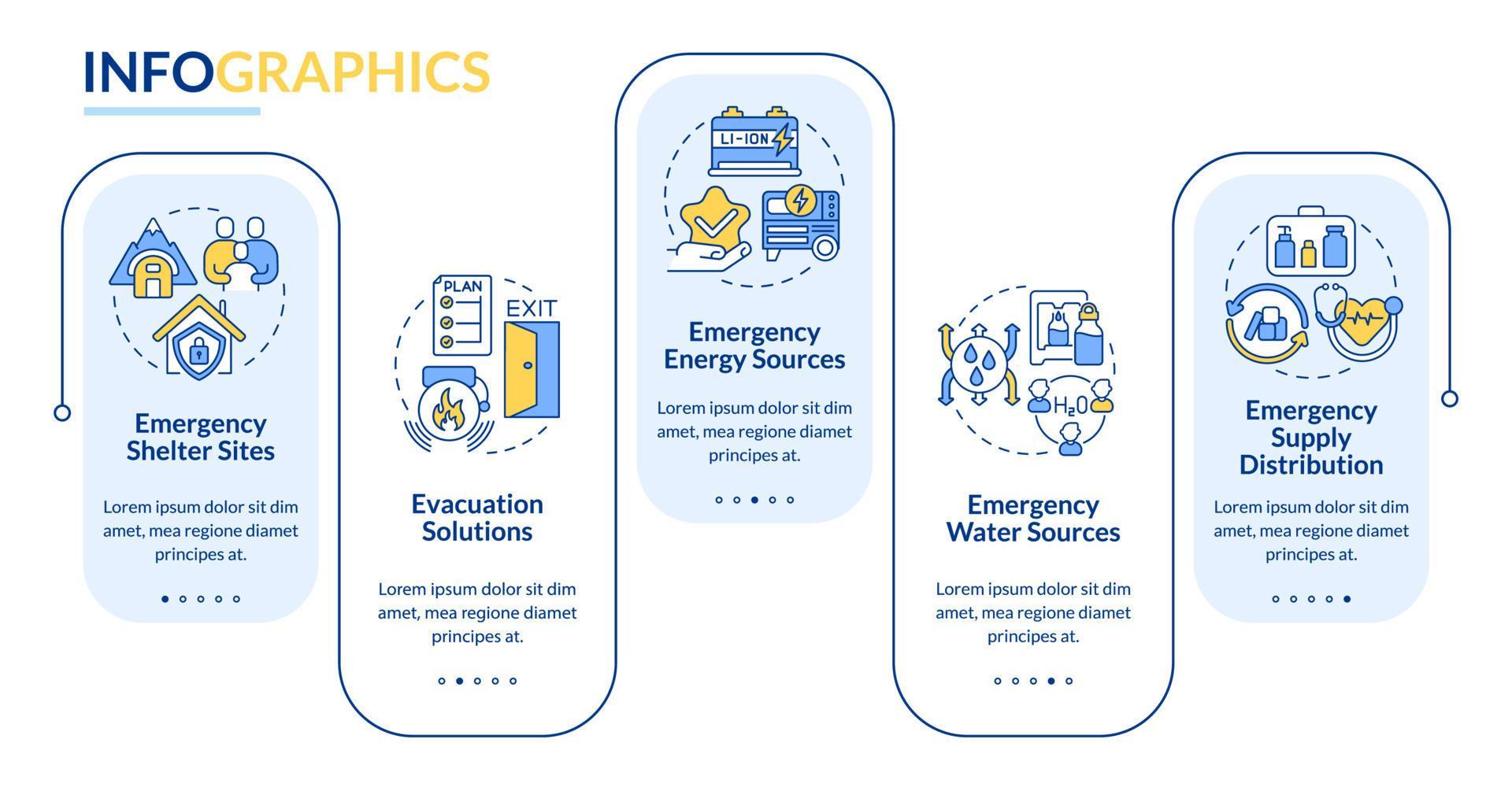 INFOGRAPHICS

Emergency Shelter Sites

Lorem ipsum dolor sit dim amet, mea regione diamet principes at.

PLAN

EXIT

Evacuation Solutions

Lorem ipsum dolor sit dim amet, mea regione diamet principes at.

LI-ION

Emergency Energy Sources

Lorem ipsum dolor sit dim amet, mea regione diamet principes at.

$H_2O$

Emergency Water Sources

Lorem ipsum dolor sit dim amet, mea regione diamet principes at.

Emergency Supply Distribution

Lorem ipsum dolor sit dim amet, mea regione diamet principes at.