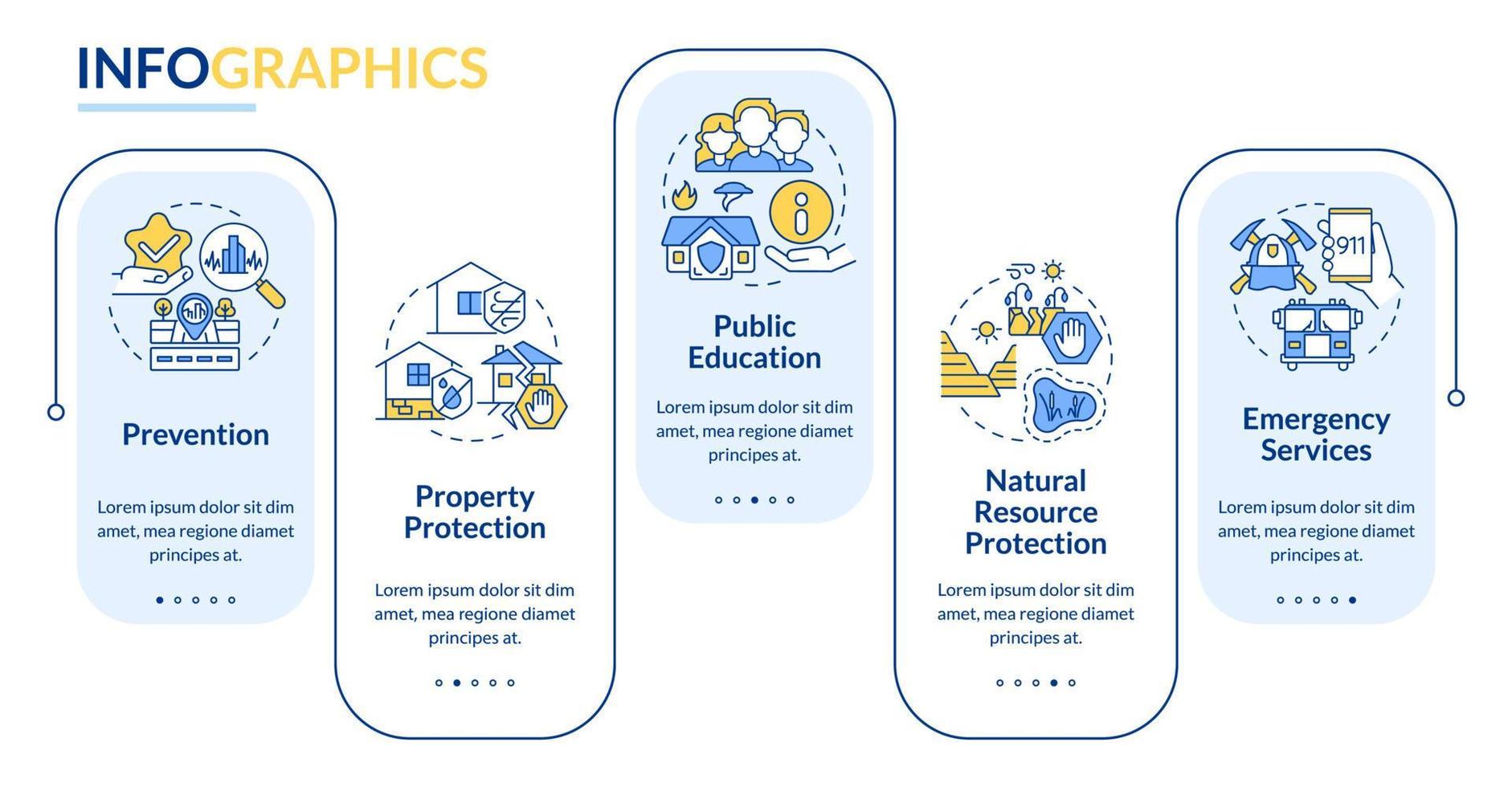 INFOGRAPHICS

Prevention

Lorem ipsum dolor sit dim amet, mea regione diamet principes at.

Property Protection

Lorem ipsum dolor sit dim amet, mea regione diamet principes at.

Public Education

Lorem ipsum dolor sit dim amet, mea regione diamet principes at.

Natural Resource Protection

Lorem ipsum dolor sit dim amet, mea regione diamet principes at.

911

Emergency Services

Lorem ipsum dolor sit dim amet, mea regione diamet principes at.