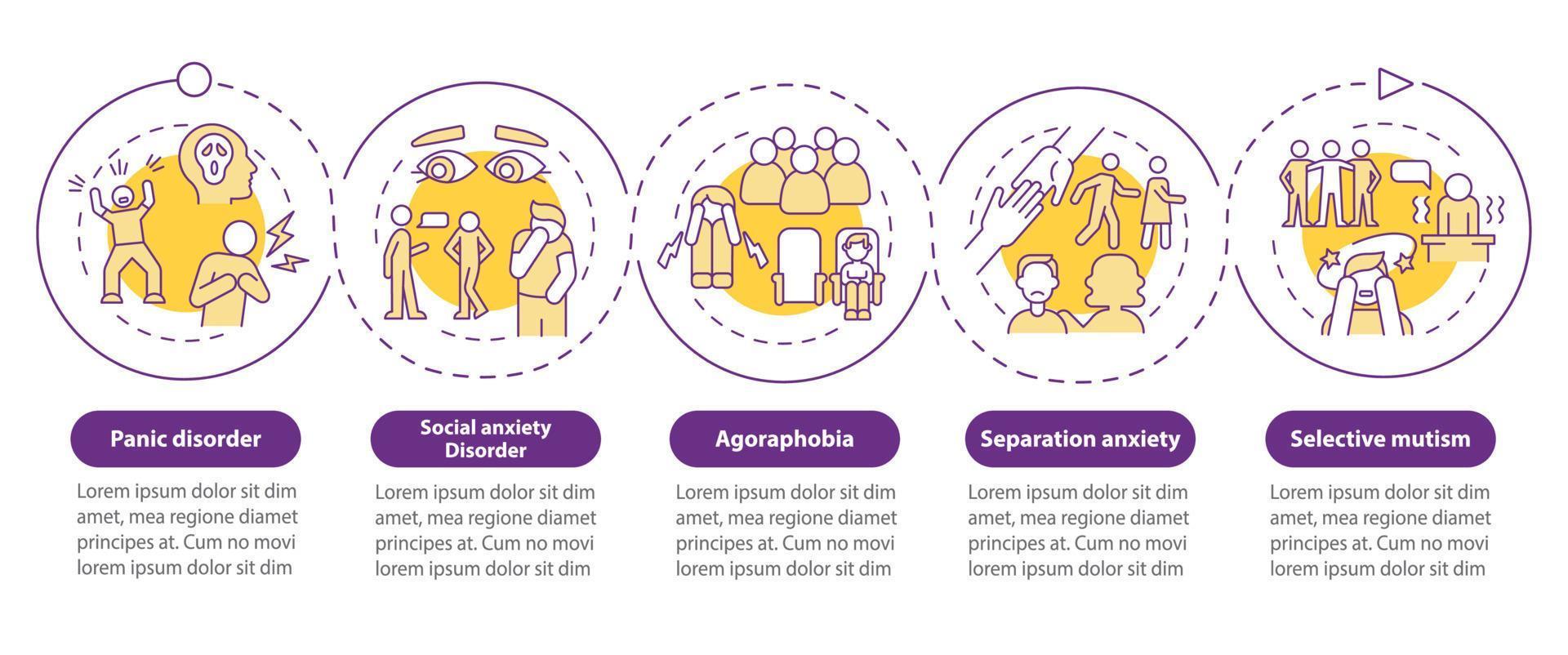 Panic disorder

Lorem ipsum dolor sit dim amet, mea regione diamet principes at. Cum no movi lorem ipsum dolor sit dim

Social anxiety Disorder

Lorem ipsum dolor sit dim amet, mea regione diamet principes at. Cum no movi lorem ipsum dolor sit dim

Agoraphobia

Lorem ipsum dolor sit dim amet, mea regione diamet principes at. Cum no movi lorem ipsum dolor sit dim

Separation anxiety

Lorem ipsum dolor sit dim amet, mea regione diamet principes at. Cum no movi lorem ipsum dolor sit dim

Selective mutism

Lorem ipsum dolor sit dim amet, mea regione diamet principes at. Cum no movi lorem ipsum dolor sit dim