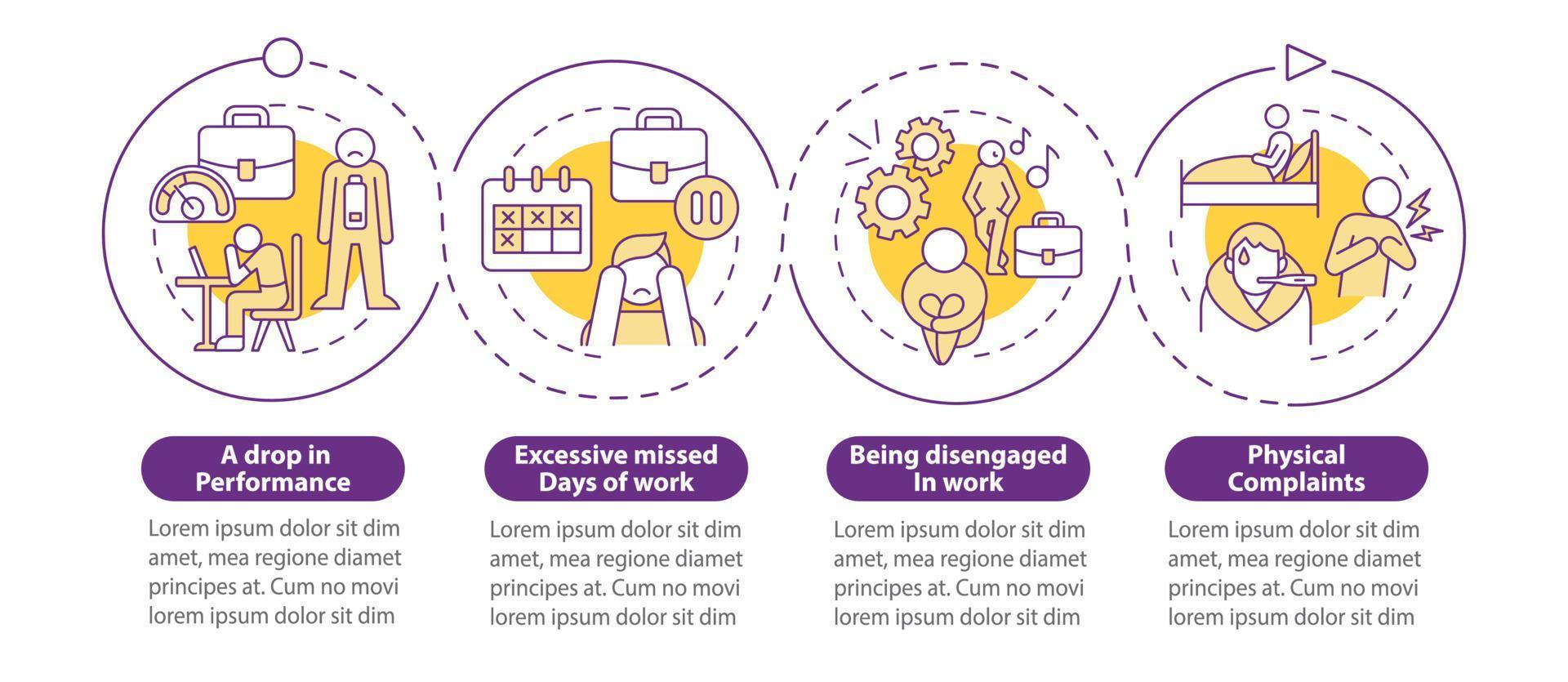 A drop in Performance

Lorem ipsum dolor sit dim amet, mea regione diamet principes at. Cum no movi lorem ipsum dolor sit dim

Excessive missed Days of work

Lorem ipsum dolor sit dim amet, mea regione diamet principes at. Cum no movi lorem ipsum dolor sit dim

Being disengaged In work

Lorem ipsum dolor sit dim amet, mea regione diamet principes at. Cum no movi lorem ipsum dolor sit dim

Physical Complaints

Lorem ipsum dolor sit dim amet, mea regione diamet principes at. Cum no movi lorem ipsum dolor sit dim