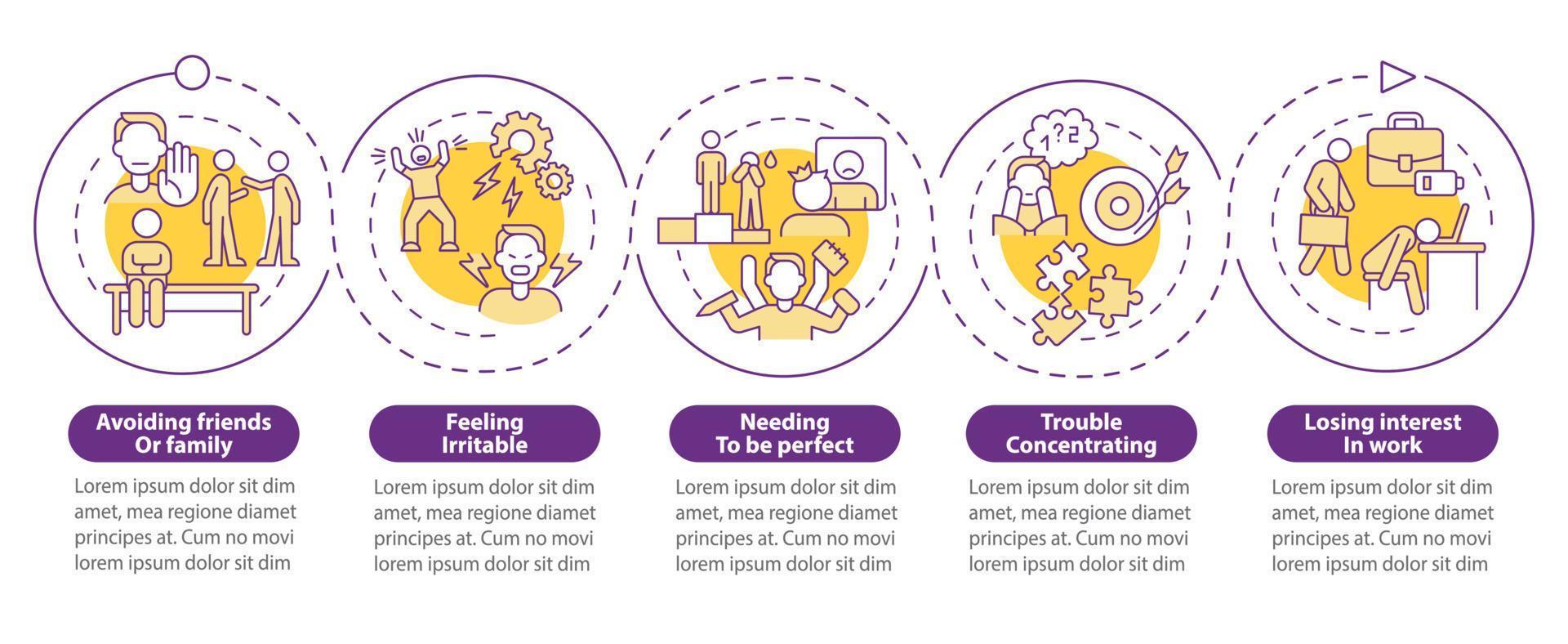 1 ? 2

Avoiding friends Or family

Lorem ipsum dolor sit dim amet, mea regione diamet principes at. Cum no movi lorem ipsum dolor sit dim

Feeling Irritable

Lorem ipsum dolor sit dim amet, mea regione diamet principes at. Cum no movi lorem ipsum dolor sit dim

Needing To be perfect

Lorem ipsum dolor sit dim amet, mea regione diamet principes at. Cum no movi lorem ipsum dolor sit dim

Trouble Concentrating

Lorem ipsum dolor sit dim amet, mea regione diamet principes at. Cum no movi lorem ipsum dolor sit dim

Losing interest In work

Lorem ipsum dolor sit dim amet, mea regione diamet principes at. Cum no movi lorem ipsum dolor sit dim