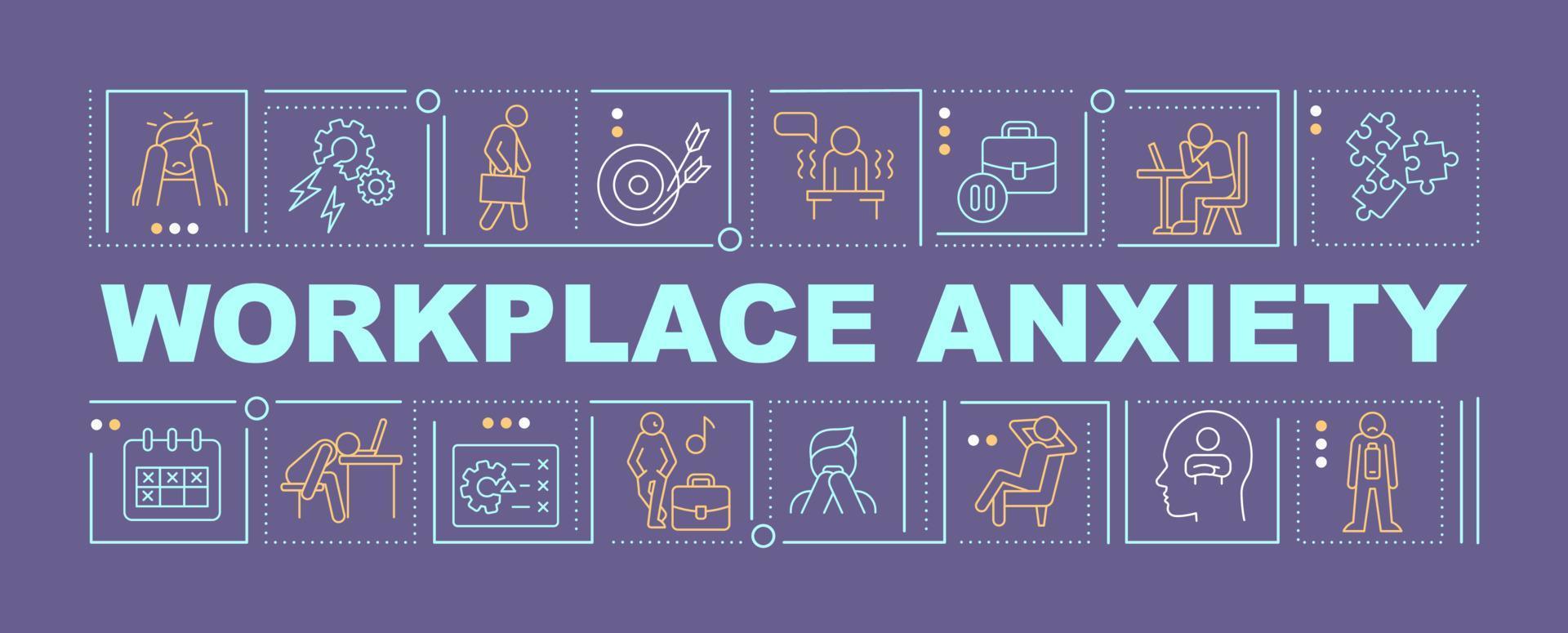 WORKPLACE ANXIETY