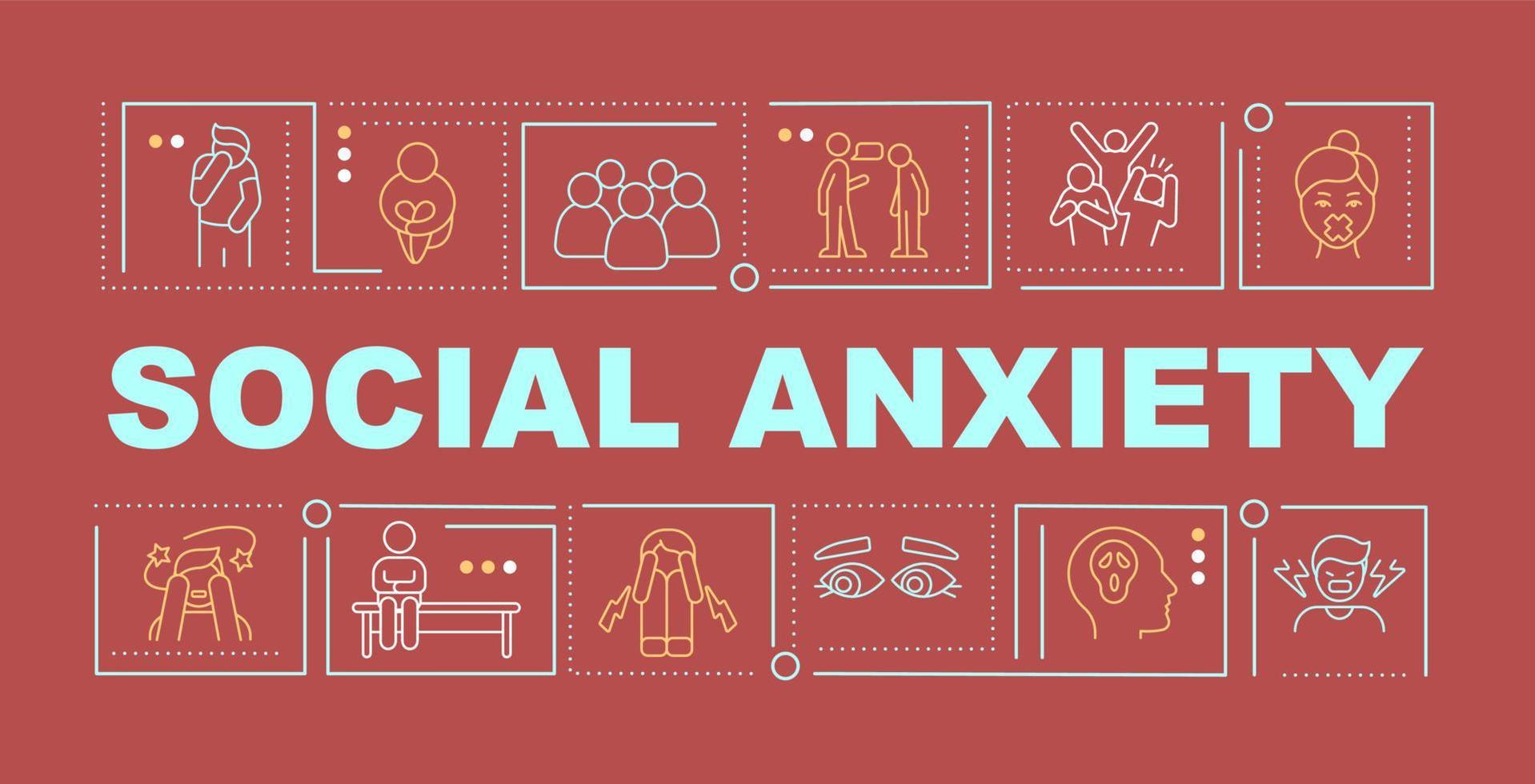 SOCIAL ANXIETY