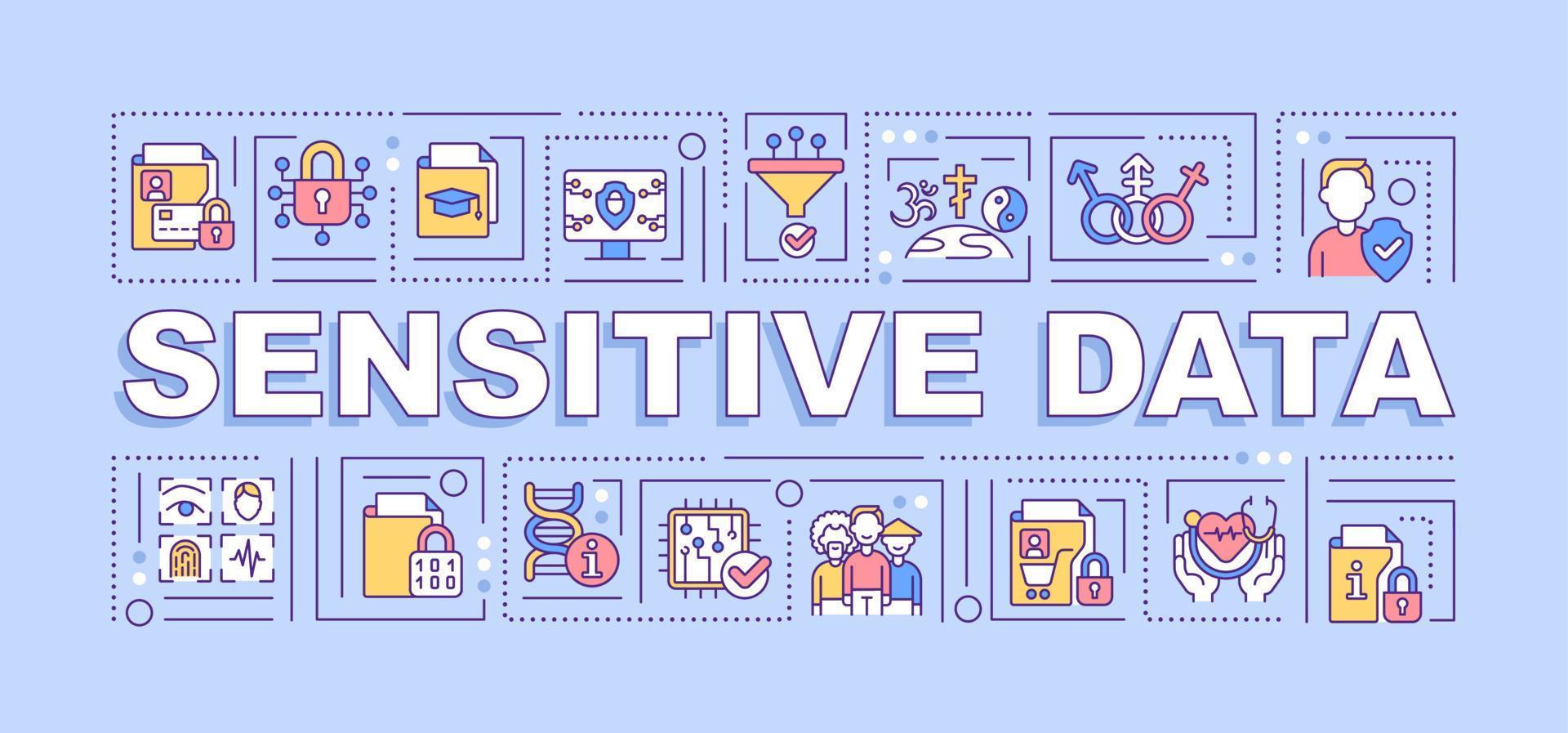 SENSITIVE DATA

101
100