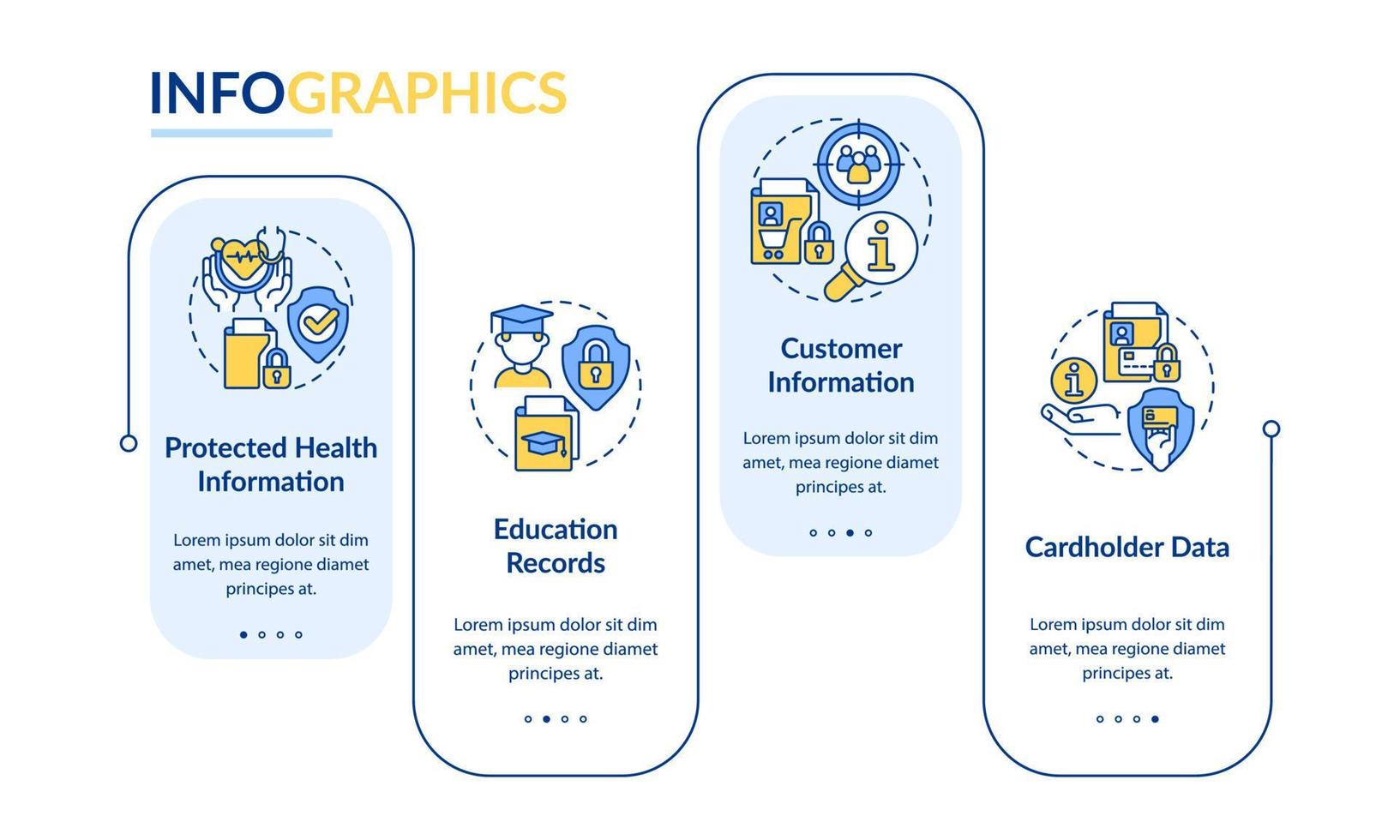 INFOGRAPHICS

Protected Health Information

Lorem ipsum dolor sit dim amet, mea regione diamet principes at.

Education Records

Lorem ipsum dolor sit dim amet, mea regione diamet principes at.

Customer Information

Lorem ipsum dolor sit dim amet, mea regione diamet principes at.

Cardholder Data

Lorem ipsum dolor sit dim amet, mea regione diamet principes at.