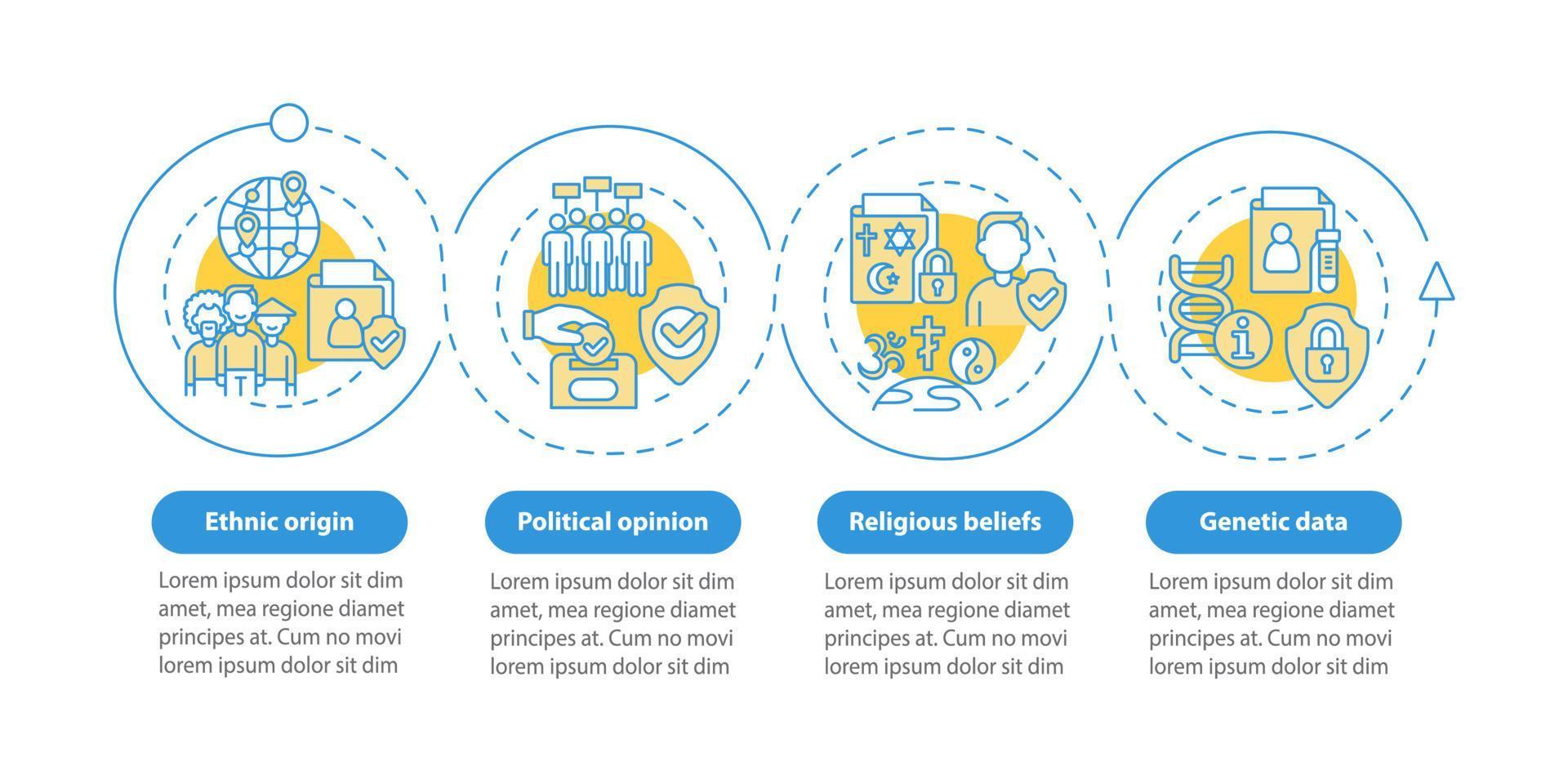 Ethnic origin

Lorem ipsum dolor sit dim amet, mea regione diamet principes at. Cum no movi lorem ipsum dolor sit dim

Political opinion

Lorem ipsum dolor sit dim amet, mea regione diamet principes at. Cum no movi lorem ipsum dolor sit dim

Religious beliefs

Lorem ipsum dolor sit dim amet, mea regione diamet principes at. Cum no movi lorem ipsum dolor sit dim

Genetic data

Lorem ipsum dolor sit dim amet, mea regione diamet principes at. Cum no movi lorem ipsum dolor sit dim