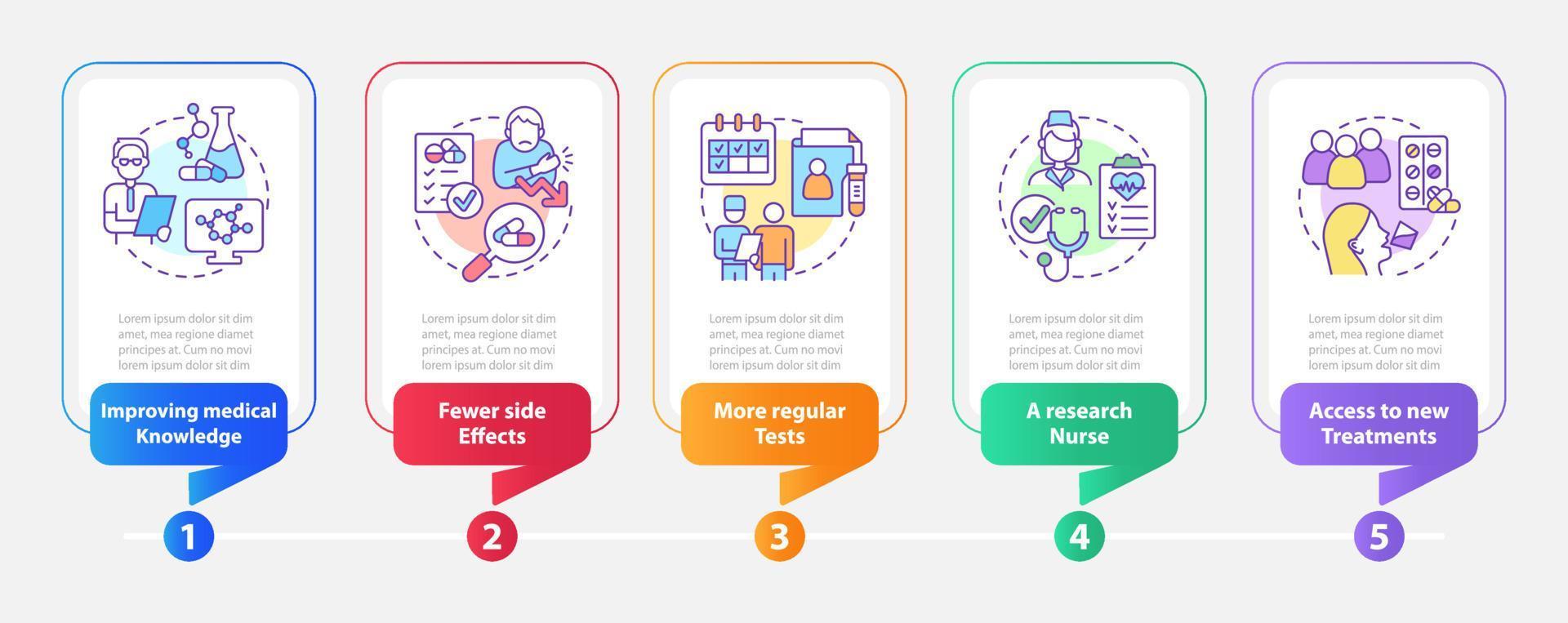 Lorem ipsum dolor sit dim amet, mea regione diamet principes at. Cum no movi lorem ipsum dolor sit dim

Improving medical Knowledge

1

Lorem ipsum dolor sit dim amet, mea regione diamet principes at. Cum no movi lorem ipsum dolor sit dim

Fewer side Effects

2

Lorem ipsum dolor sit dim amet, mea regione diamet principes at. Cum no movi lorem ipsum dolor sit dim

More regular Tests

3

Lorem ipsum dolor sit dim amet, mea regione diamet principes at. Cum no movi lorem ipsum dolor sit dim

A research Nurse

4

Lorem ipsum dolor sit dim amet, mea regione diamet principes at. Cum no movi lorem ipsum dolor sit dim

Access to new Treatments

5