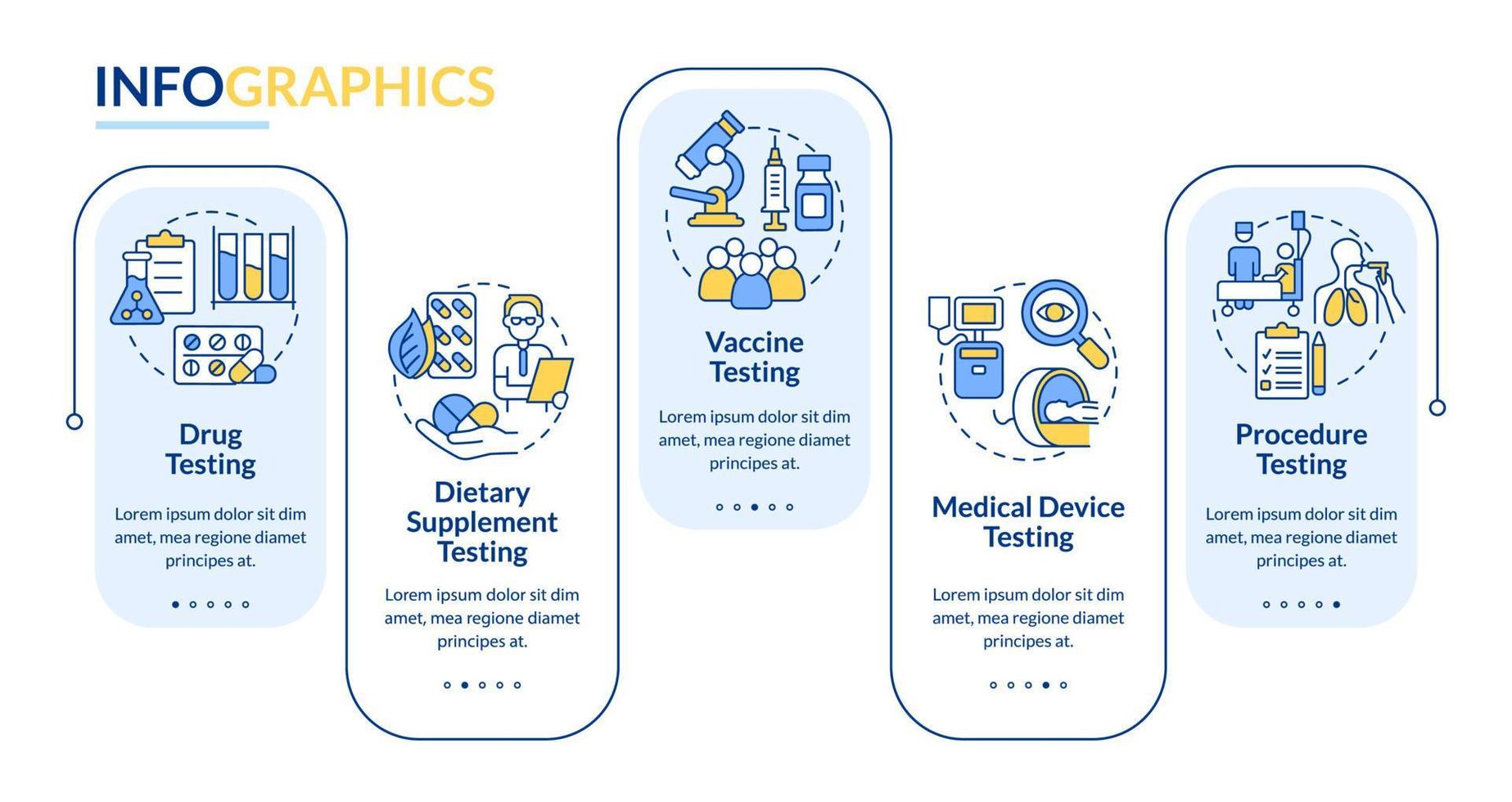 INFOGRAPHICS

Drug Testing

Lorem ipsum dolor sit dim amet, mea regione diamet principes at.

Dietary Supplement Testing

Lorem ipsum dolor sit dim amet, mea regione diamet principes at.

Vaccine Testing

Lorem ipsum dolor sit dim amet, mea regione diamet principes at.

Medical Device Testing

Lorem ipsum dolor sit dim amet, mea regione diamet principes at.

Procedure Testing

Lorem ipsum dolor sit dim amet, mea regione diamet principes at.