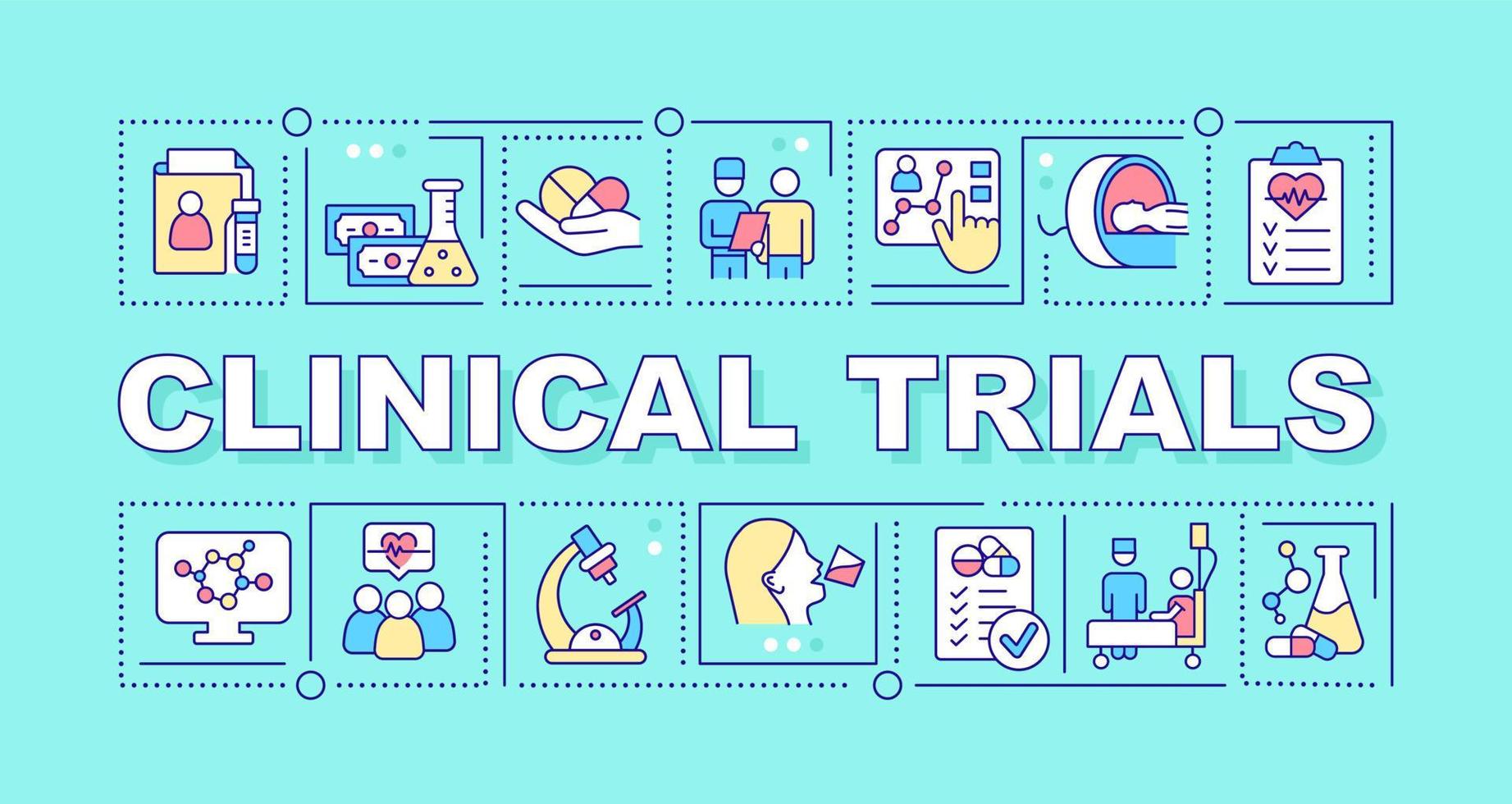 CLINICAL TRIALS