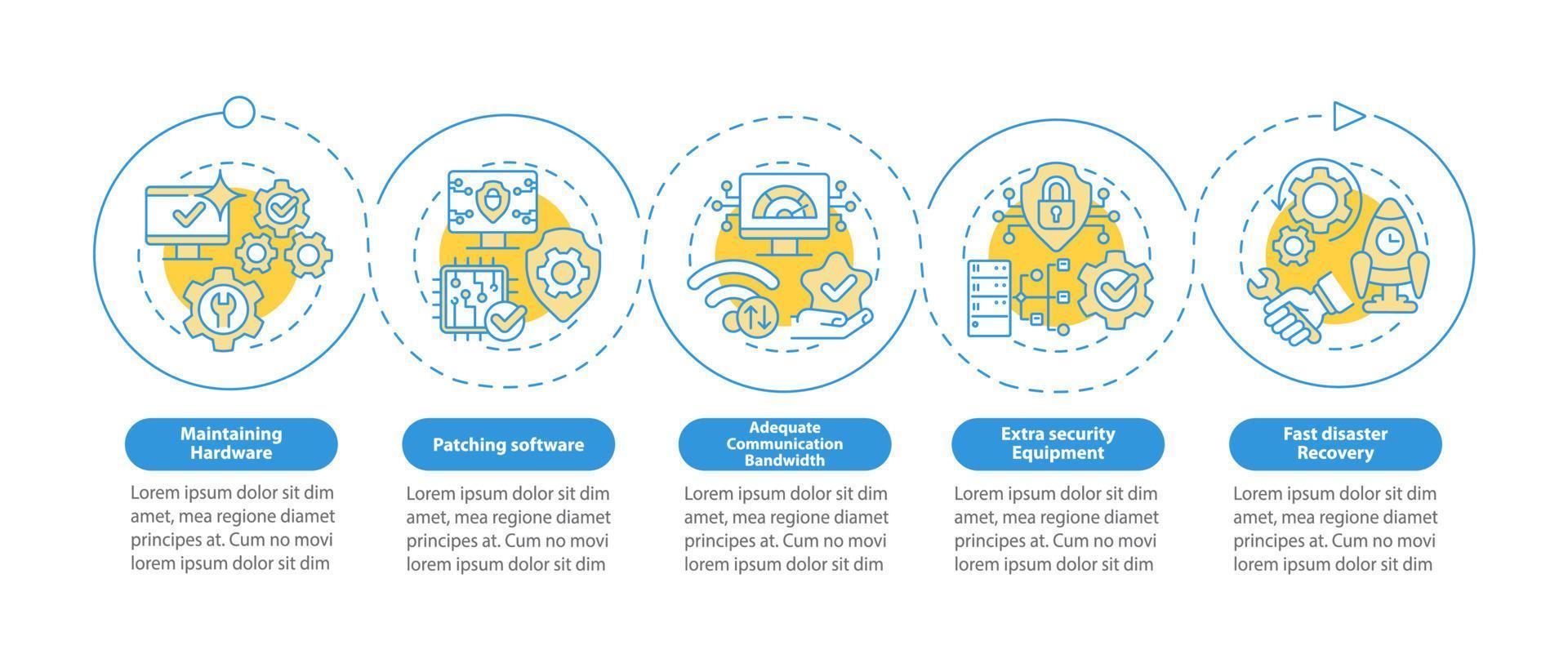 Maintaining Hardware

Lorem ipsum dolor sit dim amet, mea regione diamet principes at. Cum no movi lorem ipsum dolor sit dim

Patching software

Lorem ipsum dolor sit dim amet, mea regione diamet principes at. Cum no movi lorem ipsum dolor sit dim

Adequate Communication Bandwidth

Lorem ipsum dolor sit dim amet, mea regione diamet principes at. Cum no movi lorem ipsum dolor sit dim

Extra security Equipment

Lorem ipsum dolor sit dim amet, mea regione diamet principes at. Cum no movi lorem ipsum dolor sit dim

Fast disaster Recovery

Lorem ipsum dolor sit dim amet, mea regione diamet principes at. Cum no movi lorem ipsum dolor sit dim