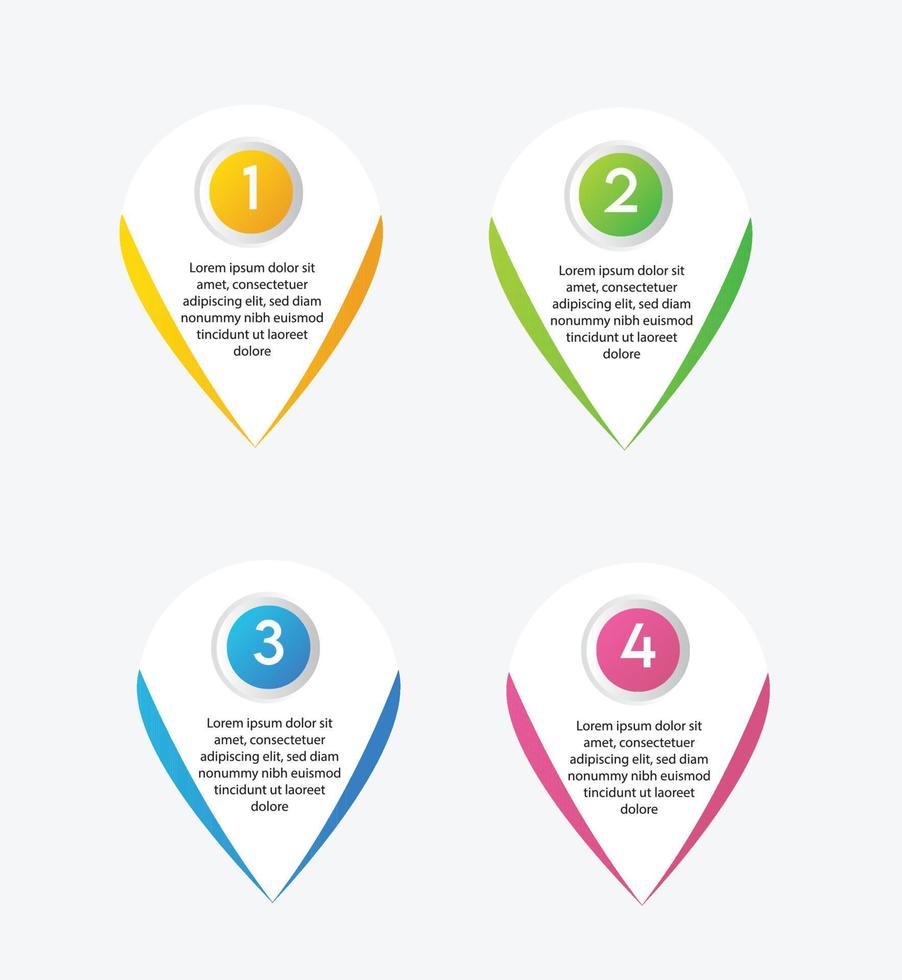 1

Lorem ipsum dolor sit amet, consectetuer adipiscing elit, sed diam nonummy nibh euismod tincidunt ut laoreet dolore

2

Lorem ipsum dolor sit amet, consectetuer adipiscing elit, sed diam nonummy nibh euismod tincidunt ut laoreet dolore

3

Lorem ipsum dolor sit amet, consectetuer adipiscing elit, sed diam nonummy nibh euismod tincidunt ut laoreet dolore

4

Lorem ipsum dolor sit amet, consectetuer adipiscing elit, sed diam nonummy nibh euismod tincidunt ut laoreet dolore