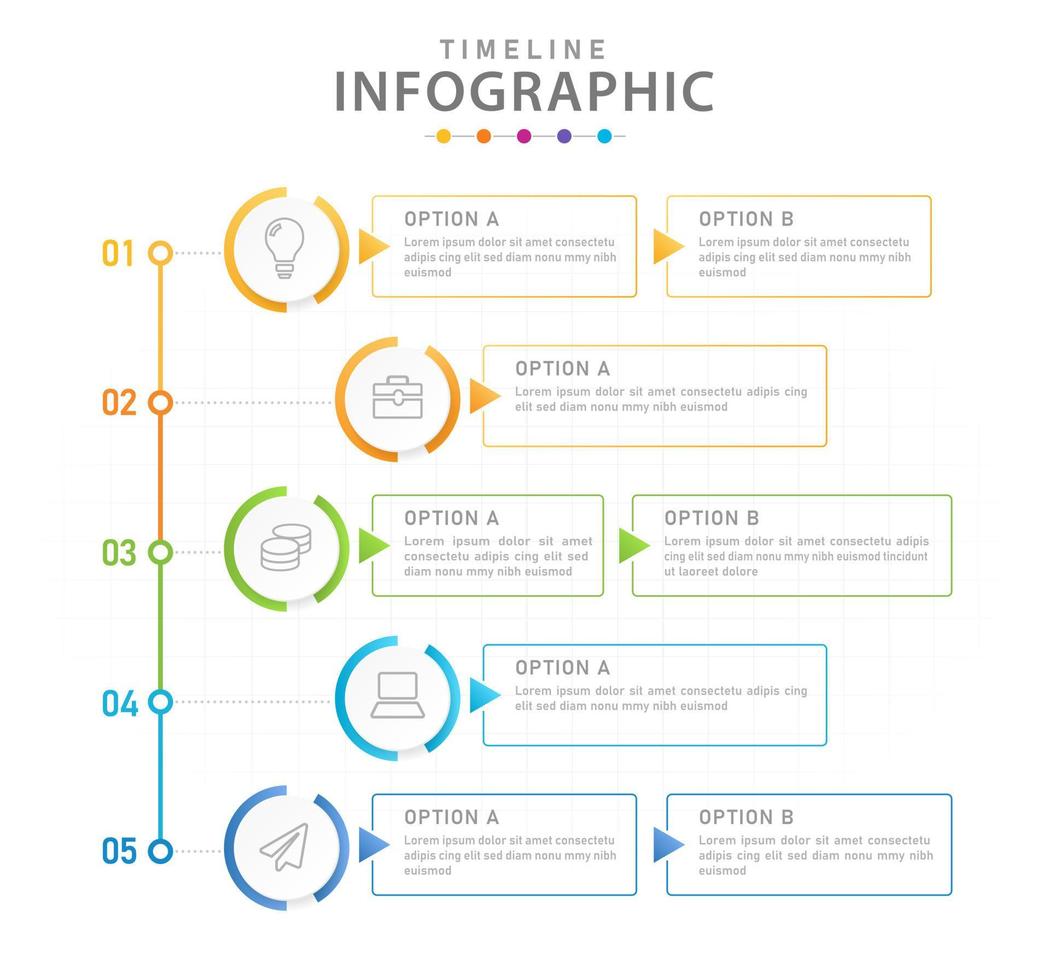 TIMELINE
INFOGRAPHIC

01

OPTION A
Lorem ipsum dolor sit amet consectetu adipis cing elit sed diam nonu mmy nibh euismod

OPTION B
Lorem ipsum dolor sit amet consectetu adipis cing elit sed diam nonu mmy nibh euismod

02

OPTION A
Lorem ipsum dolor sit amet consectetu adipis cing elit sed diam nonu mmy nibh euismod

03

OPTION A
Lorem ipsum dolor sit amet consectetu adipis cing elit sed diam nonu mmy nibh euismod

OPTION B
Lorem ipsum dolor sit amet consectetu adipis cing elit sed diam nonu mmy nibh euismod tincidunt ut laoreet dolore

04

OPTION A
Lorem ipsum dolor sit amet consectetu adipis cing elit sed diam nonu mmy nibh euismod

05

OPTION A
Lorem ipsum dolor sit amet consectetu adipis cing elit sed diam nonu mmy nibh euismod

OPTION B
Lorem ipsum dolor sit amet consectetu adipis cing elit sed diam nonu mmy nibh euismod