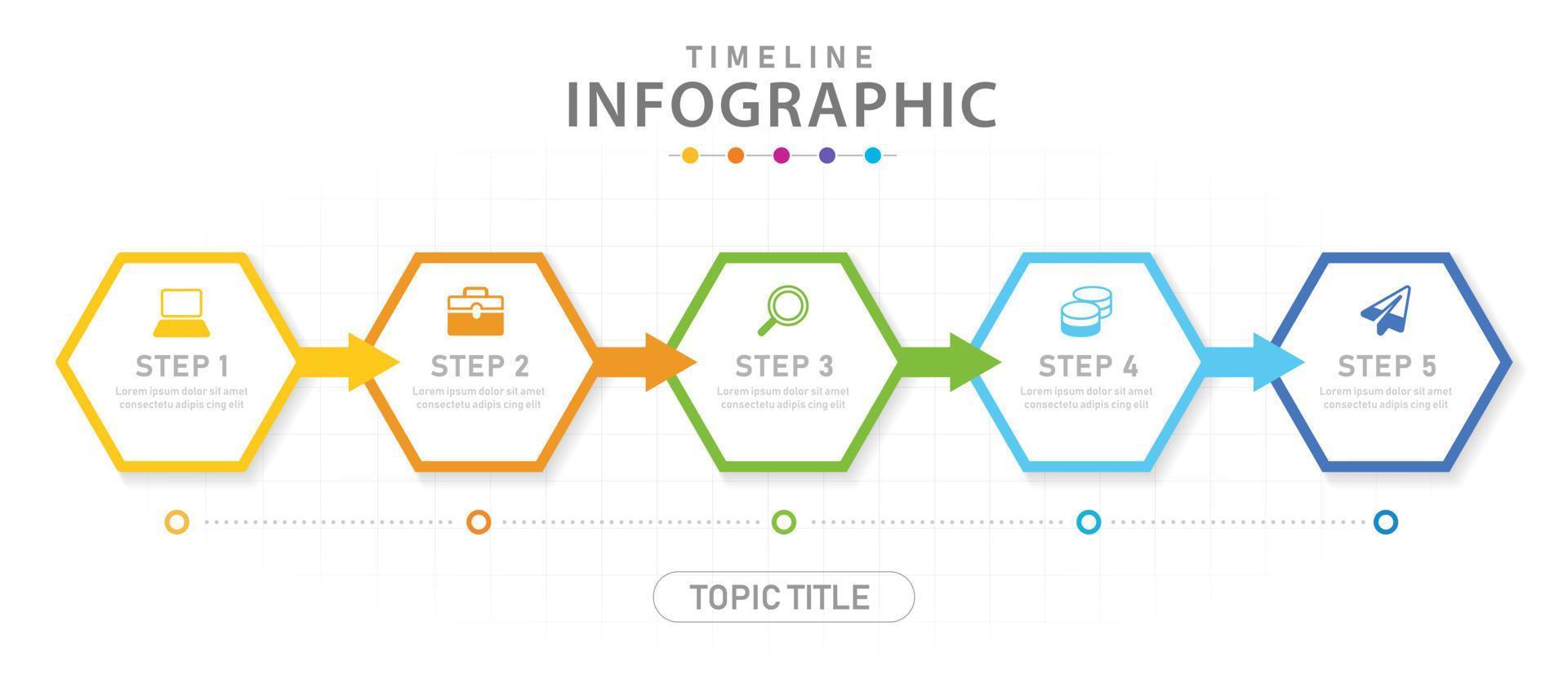 TIMELINE
INFOGRAPHIC

STEP 1
Lorem ipsum dolor sit amet consectetu adipis cing elit

STEP 2
Lorem ipsum dolor sit amet consectetu adipis cing elit

STEP 3
Lorem ipsum dolor sit amet consectetu adipis cing elit

STEP 4
Lorem ipsum dolor sit amet consectetu adipis cing elit

STEP 5
Lorem ipsum dolor sit amet consectetu adipis cing elit

TOPIC TITLE