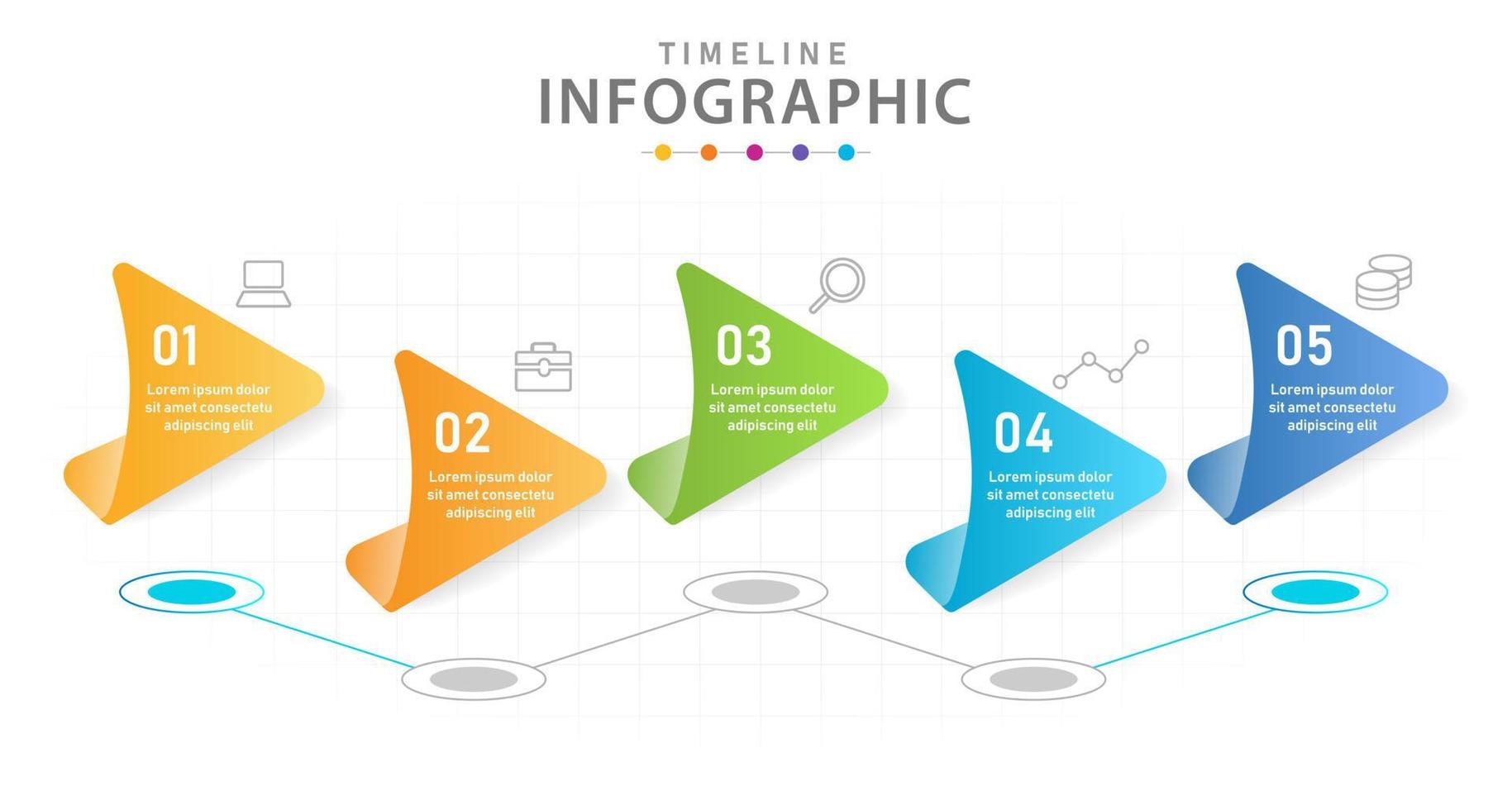 TIMELINE
INFOGRAPHIC

01
Lorem ipsum dolor sit amet consectetu adipiscing elit

02
Lorem ipsum dolor sit amet consectetu adipiscing elit

03
Lorem ipsum dolor sit amet consectetu adipiscing elit

04
Lorem ipsum dolor sit amet consectetu adipiscing elit

05
Lorem ipsum dolor sit amet consectetu adipiscing elit