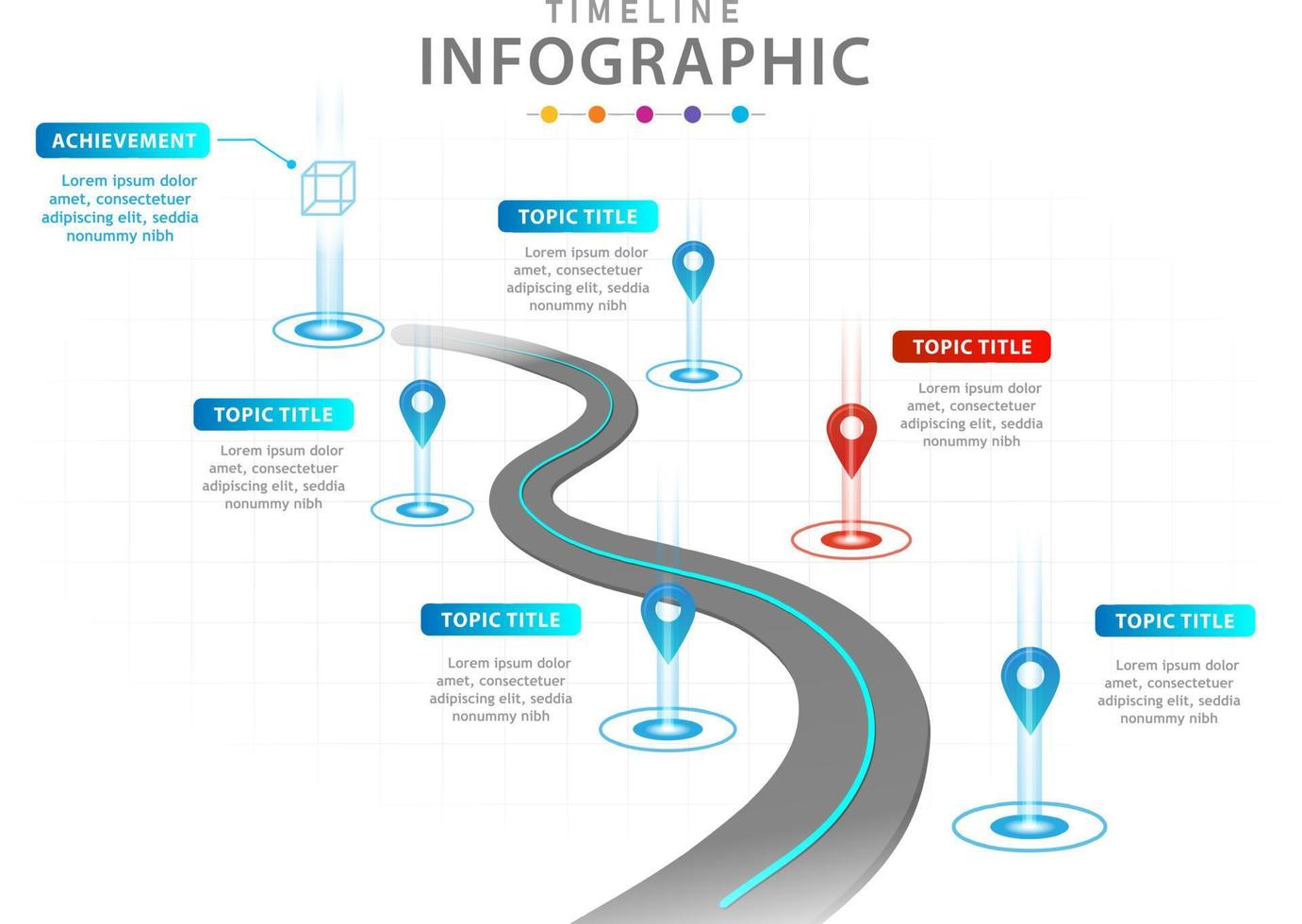 TIMELINE
INFOGRAPHIC

ACHIEVEMENT
Lorem ipsum dolor amet, consectetuer adipiscing elit, seddia nonummy nibh

TOPIC TITLE
Lorem ipsum dolor amet, consectetuer adipiscing elit, seddia nonummy nibh

TOPIC TITLE
Lorem ipsum dolor amet, consectetuer adipiscing elit, seddia nonummy nibh

TOPIC TITLE
Lorem ipsum dolor amet, consectetuer adipiscing elit, seddia nonummy nibh

TOPIC TITLE
Lorem ipsum dolor amet, consectetuer adipiscing elit, seddia nonummy nibh

TOPIC TITLE
Lorem ipsum dolor amet, consectetuer adipiscing elit, seddia nonummy nibh