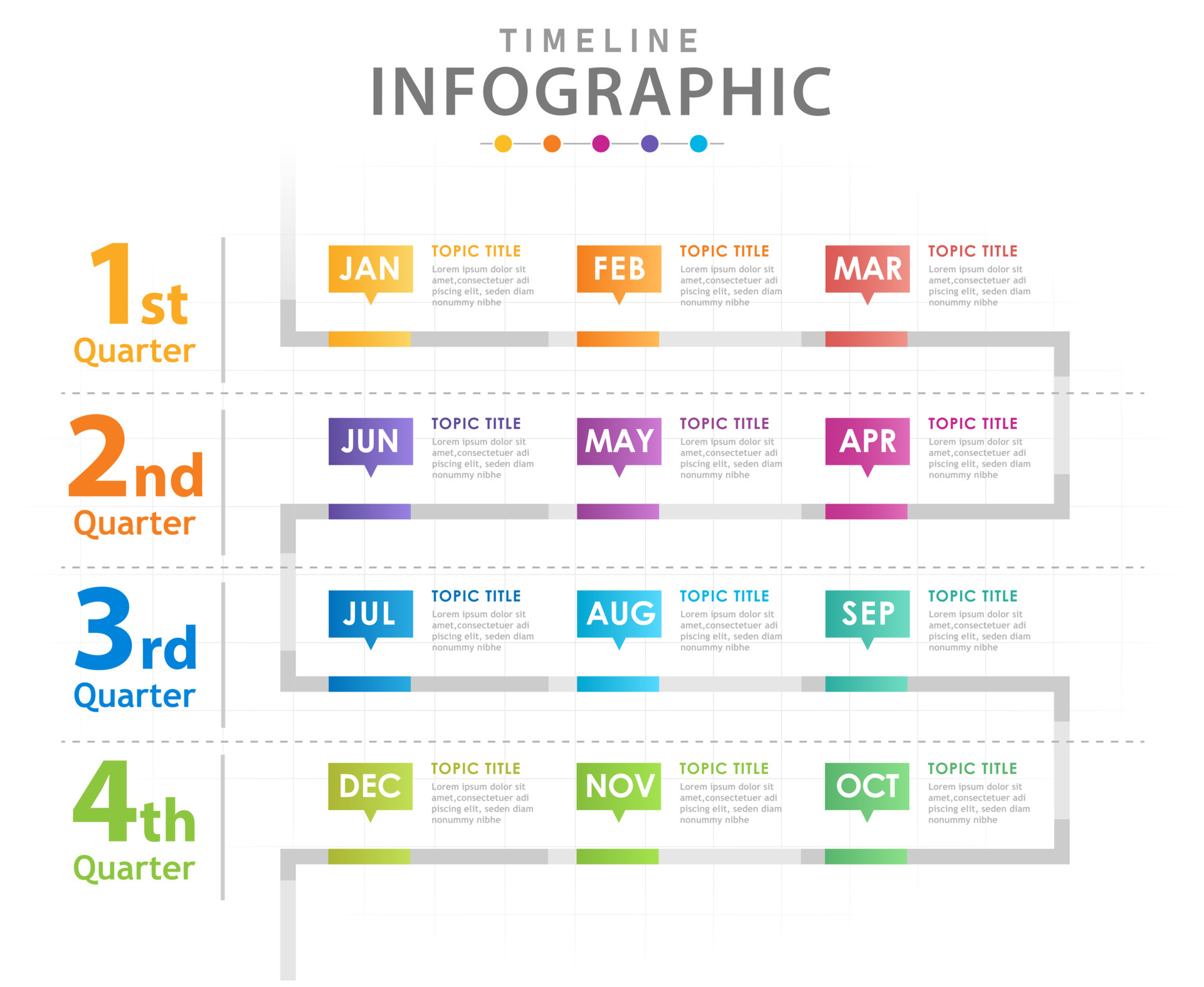 TIMELINE
INFOGRAPHIC

1st
Quarter

JAN
TOPIC TITLE
Lorem ipsum dolor sit amet,consectetuer adi piscing elit, seden diam nonummy nibhe

FEB
TOPIC TITLE
Lorem ipsum dolor sit amet,consectetuer adi piscing elit, seden diam nonummy nibhe

MAR
TOPIC TITLE
Lorem ipsum dolor sit amet,consectetuer adi piscing elit, seden diam nonummy nibhe

2nd
Quarter

JUN
TOPIC TITLE
Lorem ipsum dolor sit amet,consectetuer adi piscing elit, seden diam nonummy nibhe

MAY
TOPIC TITLE
Lorem ipsum dolor sit amet,consectetuer adi piscing elit, seden diam nonummy nibhe

APR
TOPIC TITLE
Lorem ipsum dolor sit amet,consectetuer adi piscing elit, seden diam nonummy nibhe

3rd
Quarter

JUL
TOPIC TITLE
Lorem ipsum dolor sit amet,consectetuer adi piscing elit, seden diam nonummy nibhe

AUG
TOPIC TITLE
Lorem ipsum dolor sit amet,consectetuer adi piscing elit, seden diam nonummy nibhe

SEP
TOPIC TITLE
Lorem ipsum dolor sit amet,consectetuer adi piscing elit, seden diam nonummy nibhe

4th
Quarter

DEC
TOPIC TITLE
Lorem ipsum dolor sit amet,consectetuer adi piscing elit, seden diam nonummy nibhe

NOV
TOPIC TITLE
Lorem ipsum dolor sit amet,consectetuer adi piscing elit, seden diam nonummy nibhe

OCT
TOPIC TITLE
Lorem ipsum dolor sit amet,consectetuer adi piscing elit, seden diam nonummy nibhe