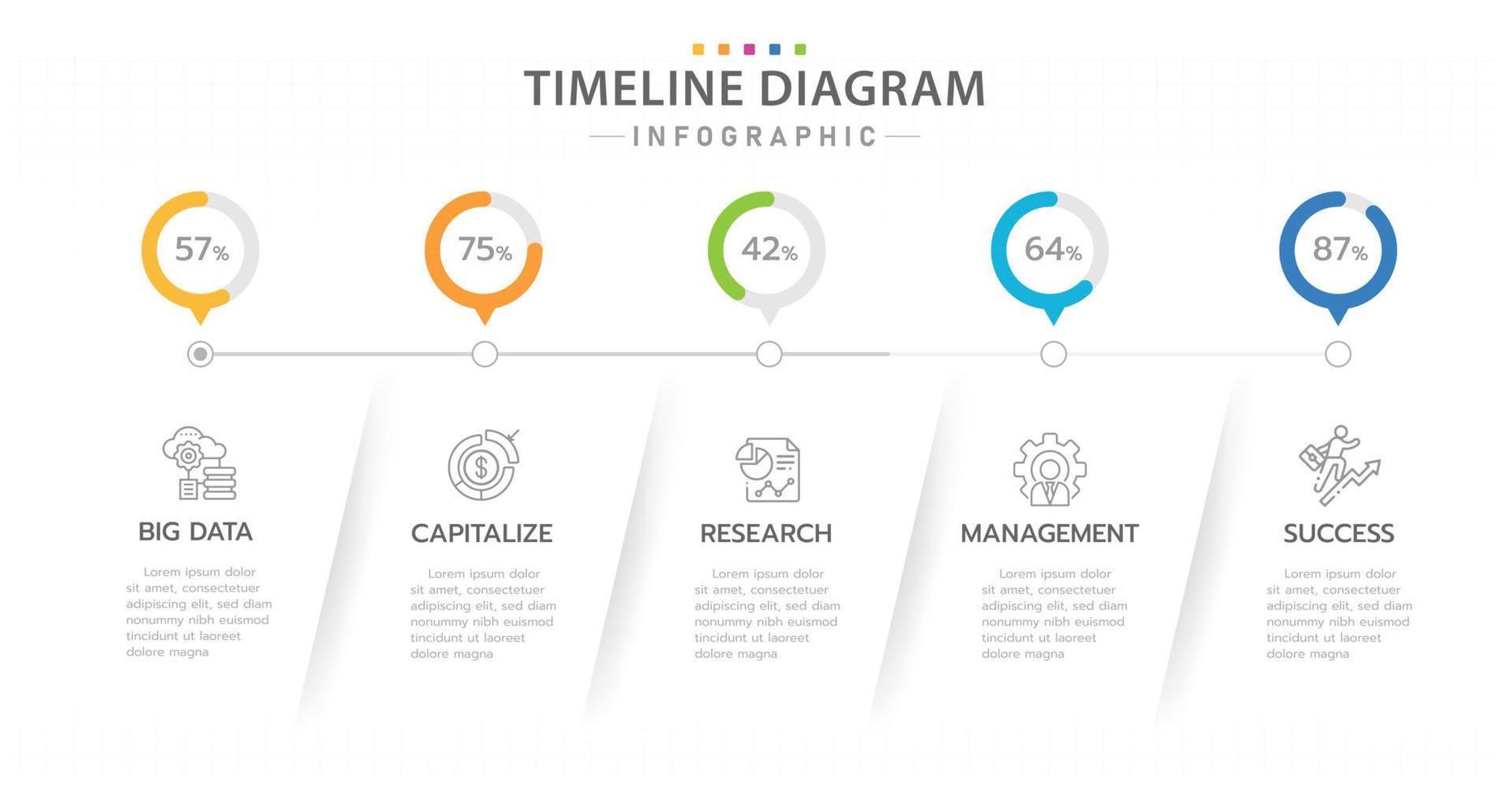 TIMELINE DIAGRAM
INFOGRAPHIC

57%

75%

42%

64%

87%

BIG DATA

Lorem ipsum dolor sit amet, consectetuer adipiscing elit, sed diam nonummy nibh euismod tincidunt ut laoreet dolore magna

CAPITALIZE

Lorem ipsum dolor sit amet, consectetuer adipiscing elit, sed diam nonummy nibh euismod tincidunt ut laoreet dolore magna

RESEARCH

Lorem ipsum dolor sit amet, consectetuer adipiscing elit, sed diam nonummy nibh euismod tincidunt ut laoreet dolore magna

MANAGEMENT

Lorem ipsum dolor sit amet, consectetuer adipiscing elit, sed diam nonummy nibh euismod tincidunt ut laoreet dolore magna

SUCCESS

Lorem ipsum dolor sit amet, consectetuer adipiscing elit, sed diam nonummy nibh euismod tincidunt ut laoreet dolore magna