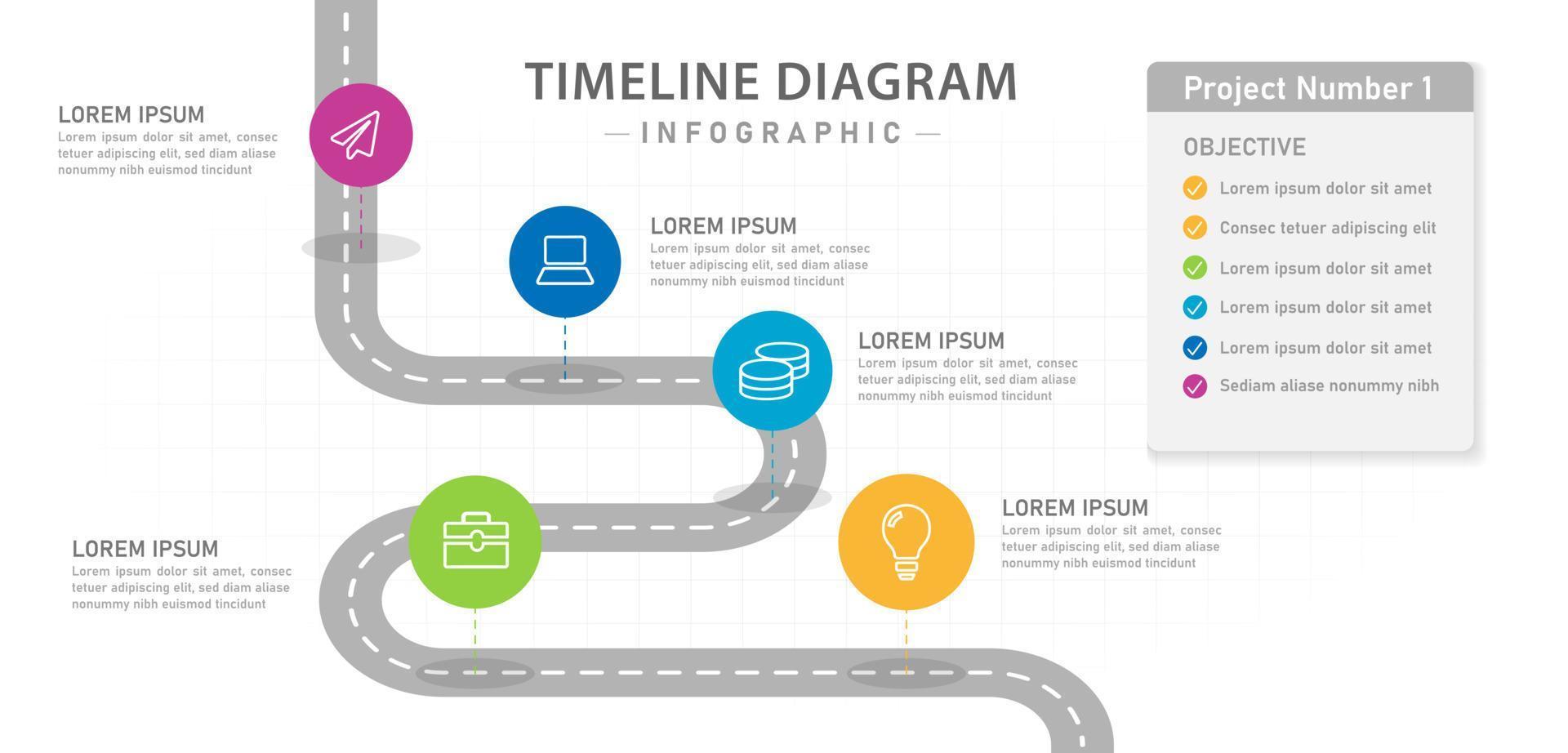 TIMELINE DIAGRAM

— INFOGRAPHIC —

LOREM IPSUM
Lorem ipsum dolor sit amet, consec tetuer adipiscing elit, sed diam aliase nonummy nibh euismod tincidunt

LOREM IPSUM
Lorem ipsum dolor sit amet, consec tetuer adipiscing elit, sed diam aliase nonummy nibh euismod tincidunt

LOREM IPSUM
Lorem ipsum dolor sit amet, consec tetuer adipiscing elit, sed diam aliase nonummy nibh euismod tincidunt

LOREM IPSUM
Lorem ipsum dolor sit amet, consec tetuer adipiscing elit, sed diam aliase nonummy nibh euismod tincidunt

LOREM IPSUM
Lorem ipsum dolor sit amet, consec tetuer adipiscing elit, sed diam aliase nonummy nibh euismod tincidunt

Project Number 1

OBJECTIVE
Lorem ipsum dolor sit amet
Consec tetuer adipiscing elit
Lorem ipsum dolor sit amet
Lorem ipsum dolor sit amet
Lorem ipsum dolor sit amet
Sediam aliase nonummy nibh