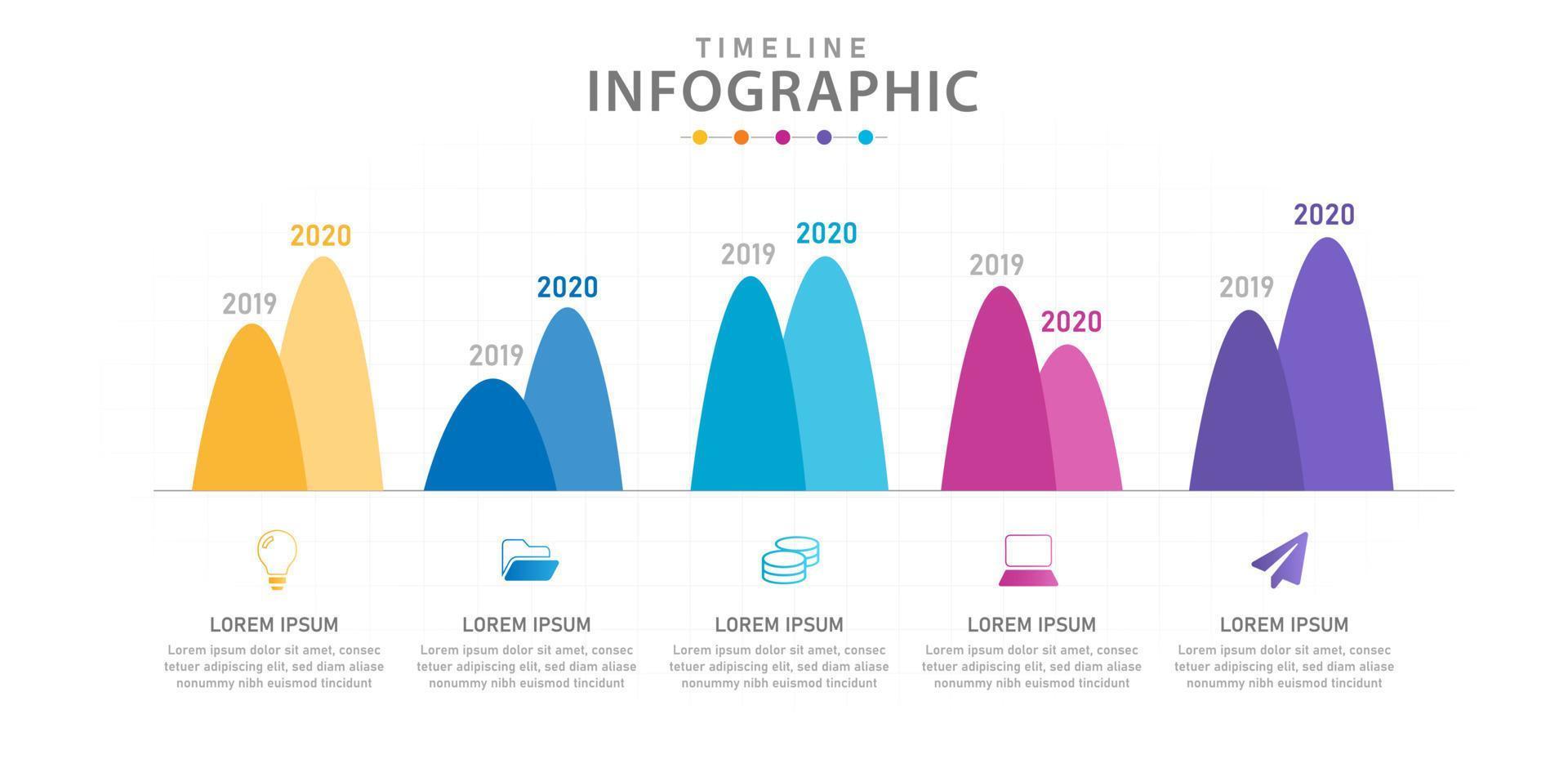 TIMELINE
INFOGRAPHIC

2019 2020

2019 2020

2019 2020

2019 2020

2019 2020

LOREM IPSUM
Lorem ipsum dolor sit amet, consec tetuer adipiscing elit, sed diam aliase nonummy nibh euismod tincidunt

LOREM IPSUM
Lorem ipsum dolor sit amet, consec tetuer adipiscing elit, sed diam aliase nonummy nibh euismod tincidunt

LOREM IPSUM
Lorem ipsum dolor sit amet, consec tetuer adipiscing elit, sed diam aliase nonummy nibh euismod tincidunt

LOREM IPSUM
Lorem ipsum dolor sit amet, consec tetuer adipiscing elit, sed diam aliase nonummy nibh euismod tincidunt

LOREM IPSUM
Lorem ipsum dolor sit amet, consec tetuer adipiscing elit, sed diam aliase nonummy nibh euismod tincidunt