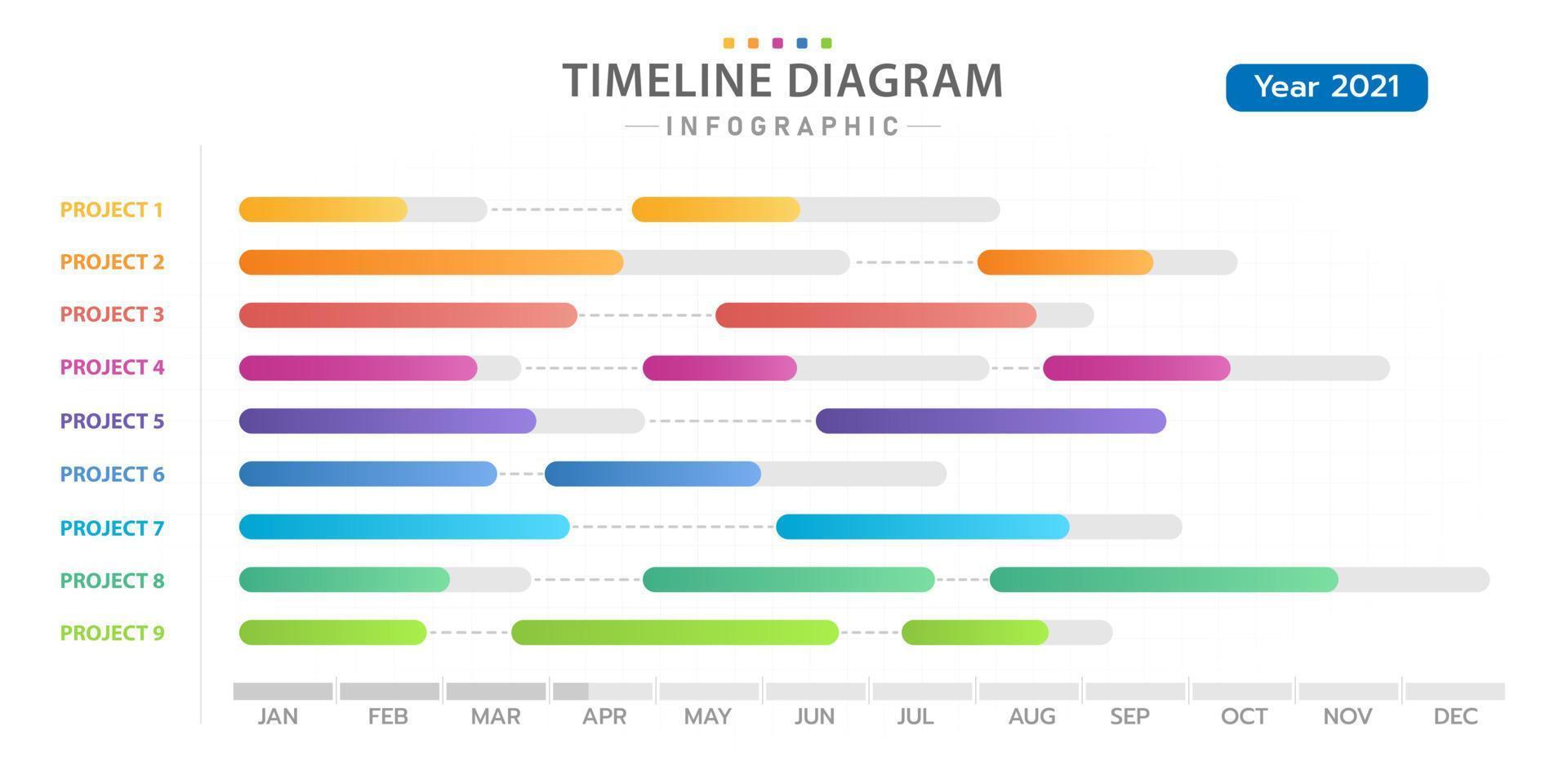 TIMELINE DIAGRAM
INFOGRAPHIC

Year 2021

PROJECT 1
PROJECT 2
PROJECT 3
PROJECT 4
PROJECT 5
PROJECT 6
PROJECT 7
PROJECT 8
PROJECT 9

JAN FEB MAR APR MAY JUN JUL AUG SEP OCT NOV DEC