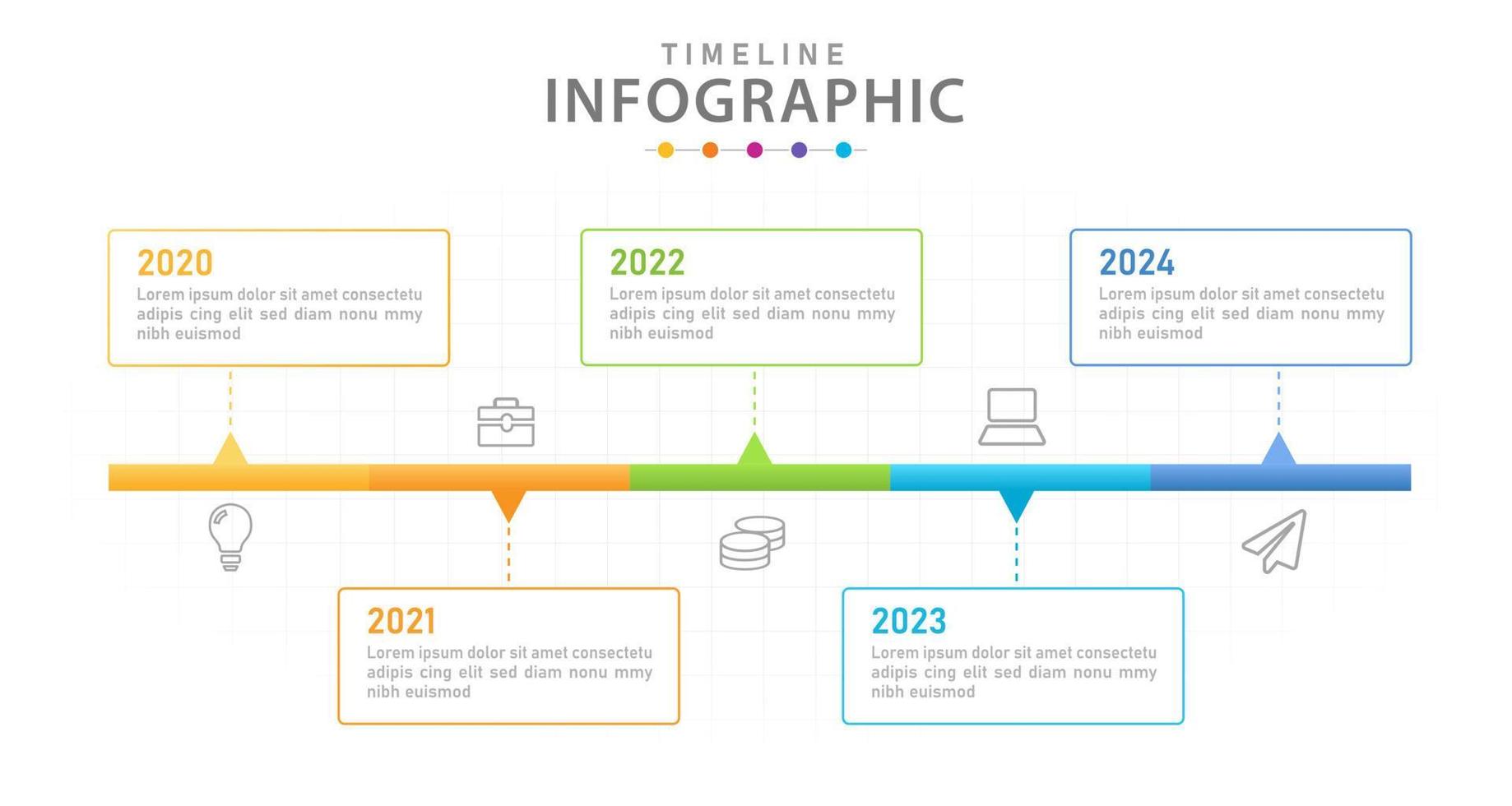 TIMELINE
INFOGRAPHIC

2020
Lorem ipsum dolor sit amet consectetu adipis cing elit sed diam nonu mmy nibh euismod

2022
Lorem ipsum dolor sit amet consectetu adipis cing elit sed diam nonu mmy nibh euismod

2024
Lorem ipsum dolor sit amet consectetu adipis cing elit sed diam nonu mmy nibh euismod

2021
Lorem ipsum dolor sit amet consectetu adipis cing elit sed diam nonu mmy nibh euismod

2023
Lorem ipsum dolor sit amet consectetu adipis cing elit sed diam nonu mmy nibh euismod