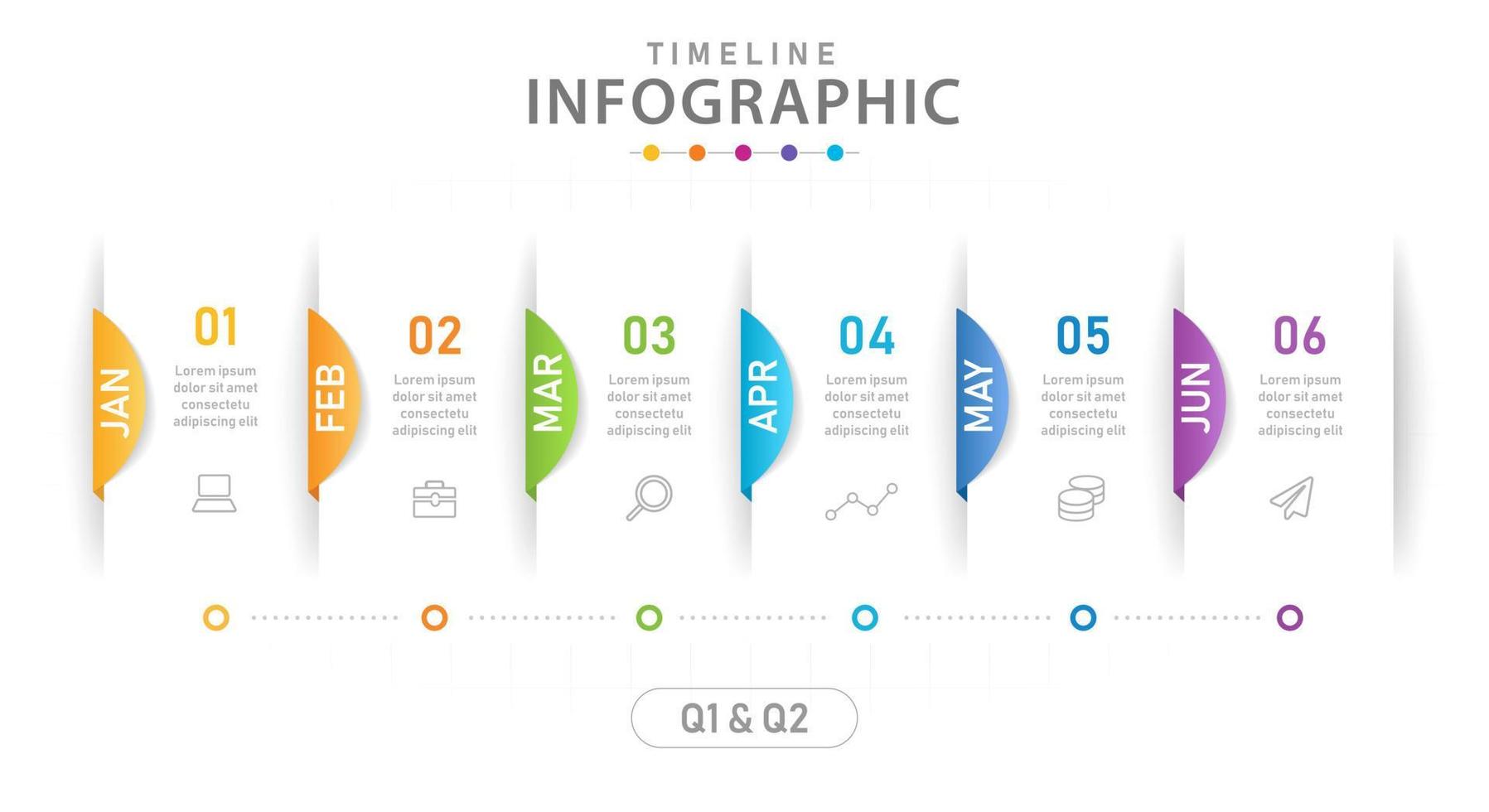 TIMELINE
INFOGRAPHIC

JAN
01
Lorem ipsum dolor sit amet consectetu adipiscing elit

FEB
02
Lorem ipsum dolor sit amet consectetu adipiscing elit

MAR
03
Lorem ipsum dolor sit amet consectetu adipiscing elit

APR
04
Lorem ipsum dolor sit amet consectetu adipiscing elit

MAY
05
Lorem ipsum dolor sit amet consectetu adipiscing elit

JUN
06
Lorem ipsum dolor sit amet consectetu adipiscing elit

Q1 & Q2