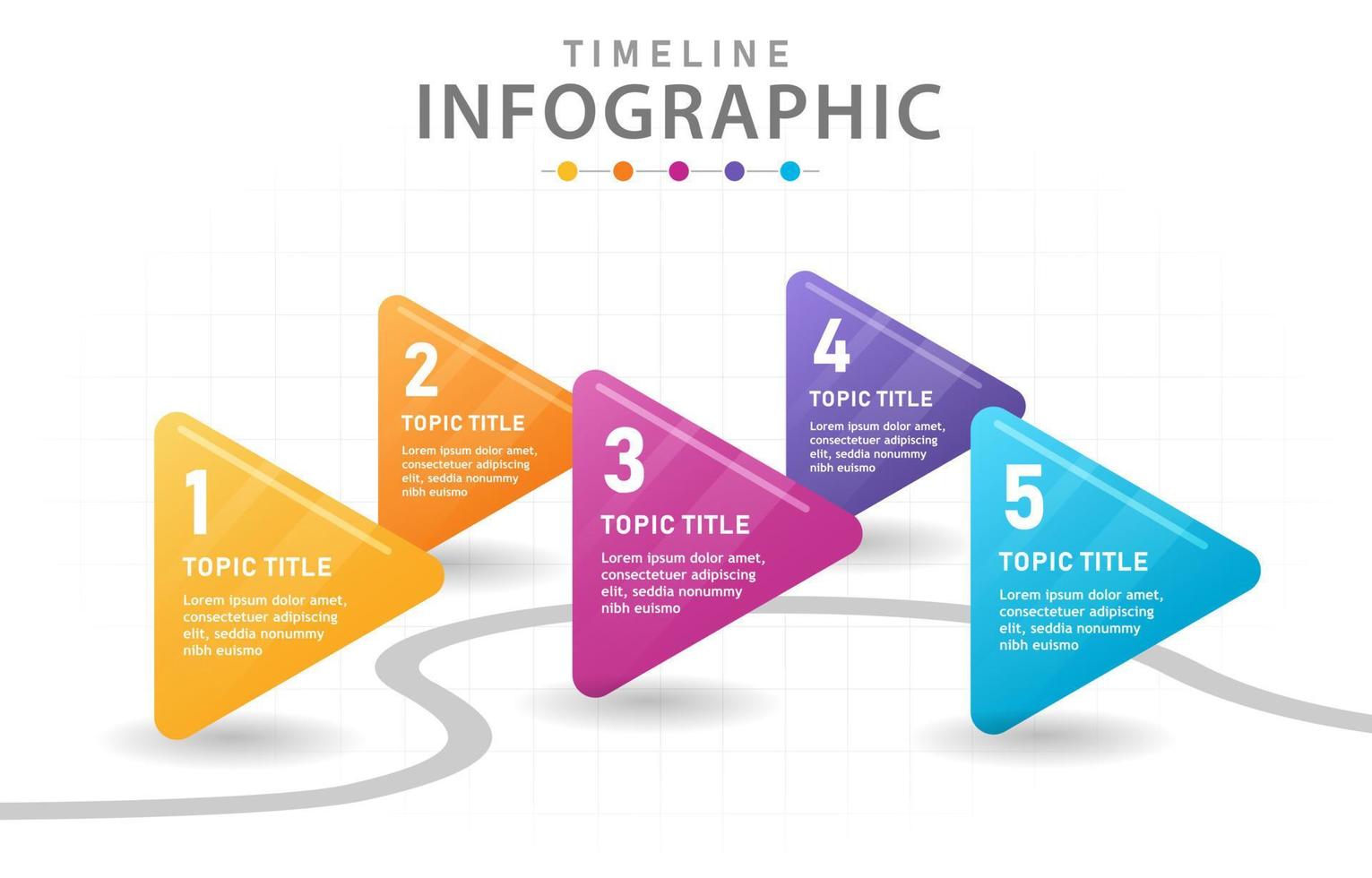 TIMELINE
INFOGRAPHIC

1
TOPIC TITLE
Lorem ipsum dolor amet, consectetuer adipiscing elit, seddia nonummy nibh euismo

2
TOPIC TITLE
Lorem ipsum dolor amet, consectetuer adipiscing elit, seddia nonummy nibh euismo

3
TOPIC TITLE
Lorem ipsum dolor amet, consectetuer adipiscing elit, seddia nonummy nibh euismo

4
TOPIC TITLE
Lorem ipsum dolor amet, consectetuer adipiscing elit, seddia nonummy nibh euismo

5
TOPIC TITLE
Lorem ipsum dolor amet, consectetuer adipiscing elit, seddia nonummy nibh euismo