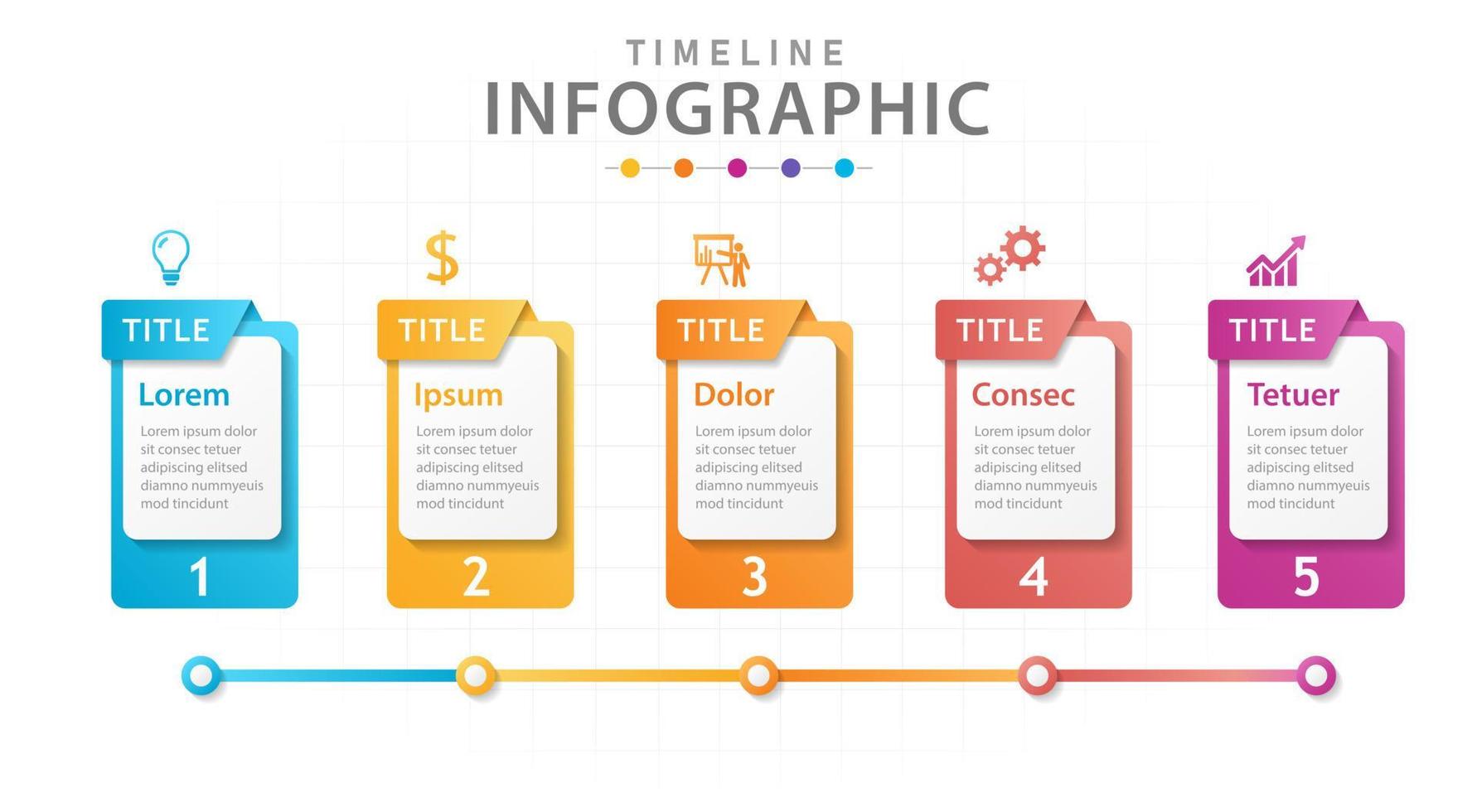 TIMELINE
INFOGRAPHIC

TITLE
Lorem
Lorem ipsum dolor sit consec tetuer adipiscing elitsed diamno nummyeuis mod tincidunt
1

TITLE
Ipsum
Lorem ipsum dolor sit consec tetuer adipiscing elitsed diamno nummyeuis mod tincidunt
2

TITLE
Dolor
Lorem ipsum dolor sit consec tetuer adipiscing elitsed diamno nummyeuis mod tincidunt
3

TITLE
Consec
Lorem ipsum dolor sit consec tetuer adipiscing elitsed diamno nummyeuis mod tincidunt
4

TITLE
Tetuer
Lorem ipsum dolor sit consec tetuer adipiscing elitsed diamno nummyeuis mod tincidunt
5