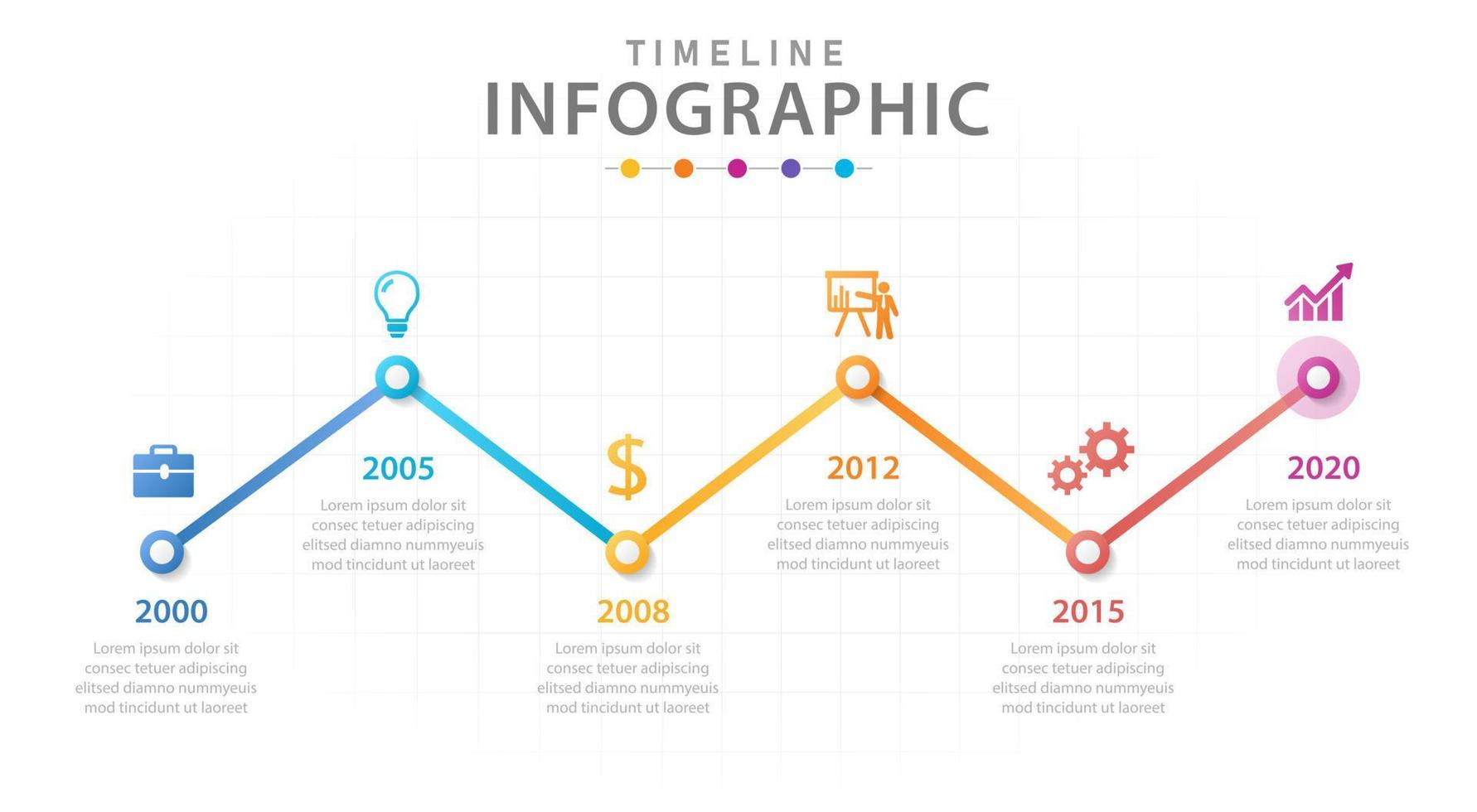 TIMELINE
INFOGRAPHIC

2000
Lorem ipsum dolor sit consec tetuer adipiscing elitsed diamno nummyeuis mod tincidunt ut laoreet

2005
Lorem ipsum dolor sit consec tetuer adipiscing elitsed diamno nummyeuis mod tincidunt ut laoreet

2008
Lorem ipsum dolor sit consec tetuer adipiscing elitsed diamno nummyeuis mod tincidunt ut laoreet

2012
Lorem ipsum dolor sit consec tetuer adipiscing elitsed diamno nummyeuis mod tincidunt ut laoreet

2015
Lorem ipsum dolor sit consec tetuer adipiscing elitsed diamno nummyeuis mod tincidunt ut laoreet

2020
Lorem ipsum dolor sit consec tetuer adipiscing elitsed diamno nummyeuis mod tincidunt ut laoreet