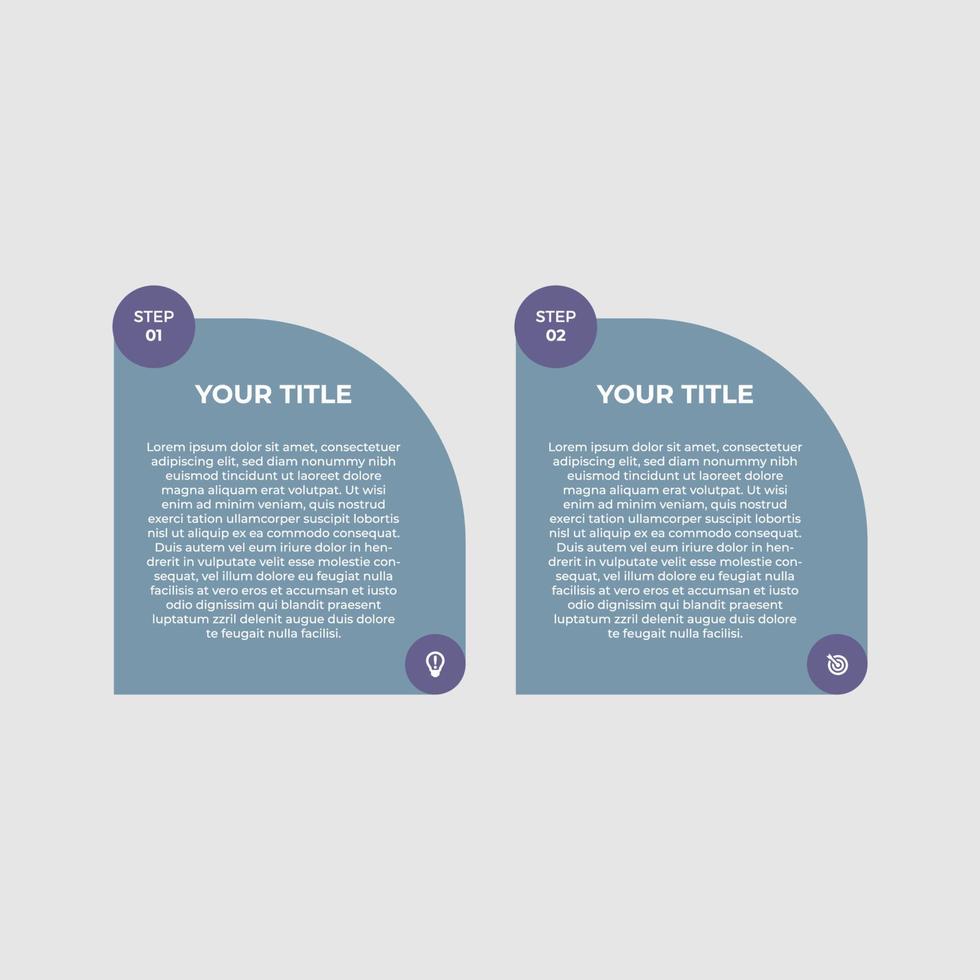 STEP
01

YOUR TITLE

Lorem ipsum dolor sit amet, consectetuer adipiscing elit, sed diam nonummy nibh euismod tincidunt ut laoreet dolore magna aliquam erat volutpat. Ut wisi enim ad minim veniam, quis nostrud exerci tation ullamcorper suscipit lobortis nisl ut aliquip ex ea commodo consequat. Duis autem vel eum iriure dolor in hendrerit in vulputate velit esse molestie consequat, vel illum dolore eu feugiat nulla facilisis at vero eros et accumsan et iusto odio dignissim qui blandit praesent luptatum zzril delenit augue duis dolore te feugait nulla facilisi.

STEP
02

YOUR TITLE

Lorem ipsum dolor sit amet, consectetuer adipiscing elit, sed diam nonummy nibh euismod tincidunt ut laoreet dolore magna aliquam erat volutpat. Ut wisi enim ad minim veniam, quis nostrud exerci tation ullamcorper suscipit lobortis nisl ut aliquip ex ea commodo consequat. Duis autem vel eum iriure dolor in hendrerit in vulputate velit esse molestie consequat, vel illum dolore eu feugiat nulla facilisis at vero eros et accumsan et iusto odio dignissim qui blandit praesent luptatum zzril delenit augue duis dolore te feugait nulla facilisi.