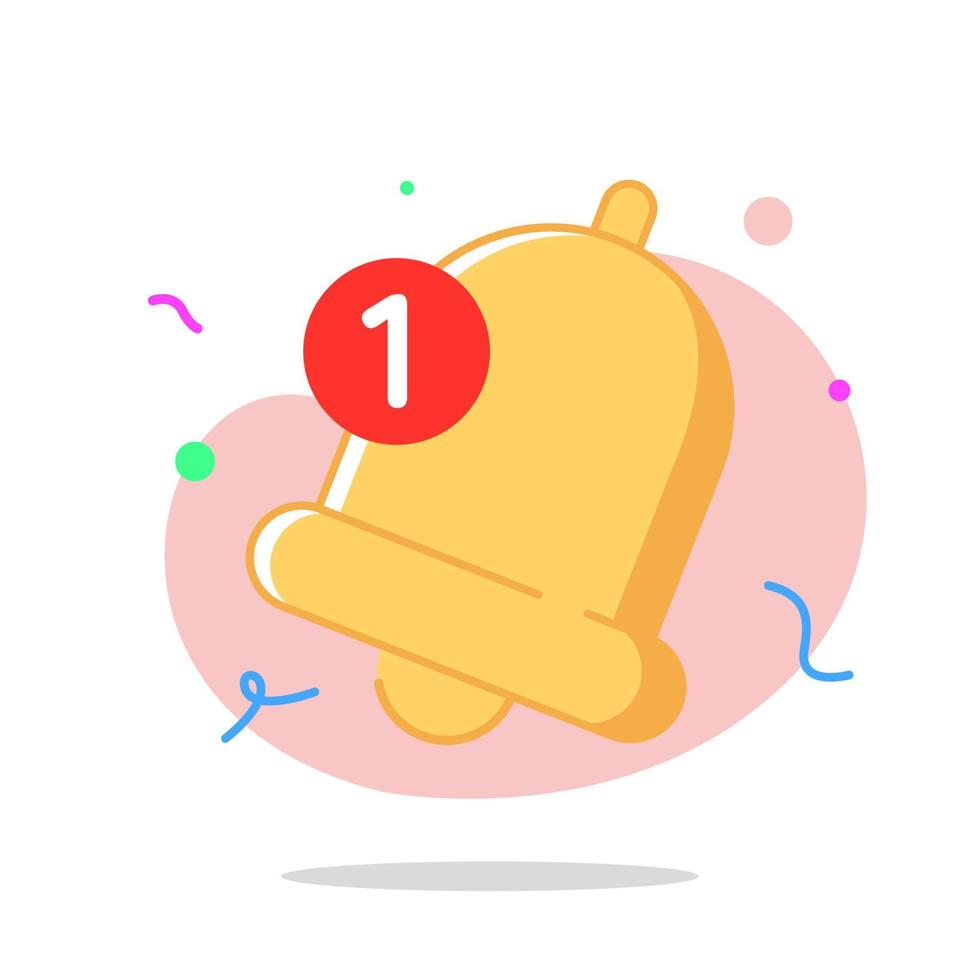 1