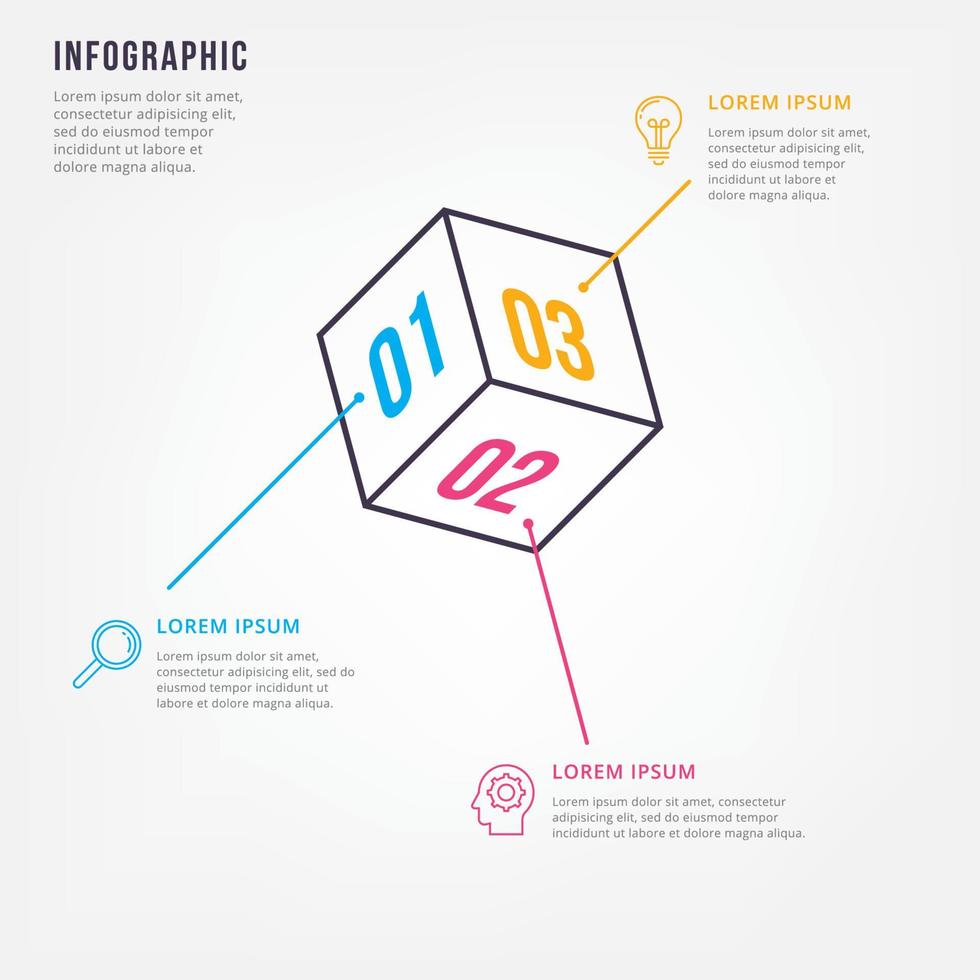 INFOGRAPHIC

Lorem ipsum dolor sit amet, consectetur adipisicing elit, sed do eiusmod tempor incididunt ut labore et dolore magna aliqua.

LOREM IPSUM

Lorem ipsum dolor sit amet, consectetur adipisicing elit, sed do eiusmod tempor incididunt ut labore et dolore magna aliqua.

01

03

02

LOREM IPSUM

Lorem ipsum dolor sit amet, consectetur adipisicing elit, sed do eiusmod tempor incididunt ut labore et dolore magna aliqua.

LOREM IPSUM

Lorem ipsum dolor sit amet, consectetur adipisicing elit, sed do eiusmod tempor incididunt ut labore et dolore magna aliqua.