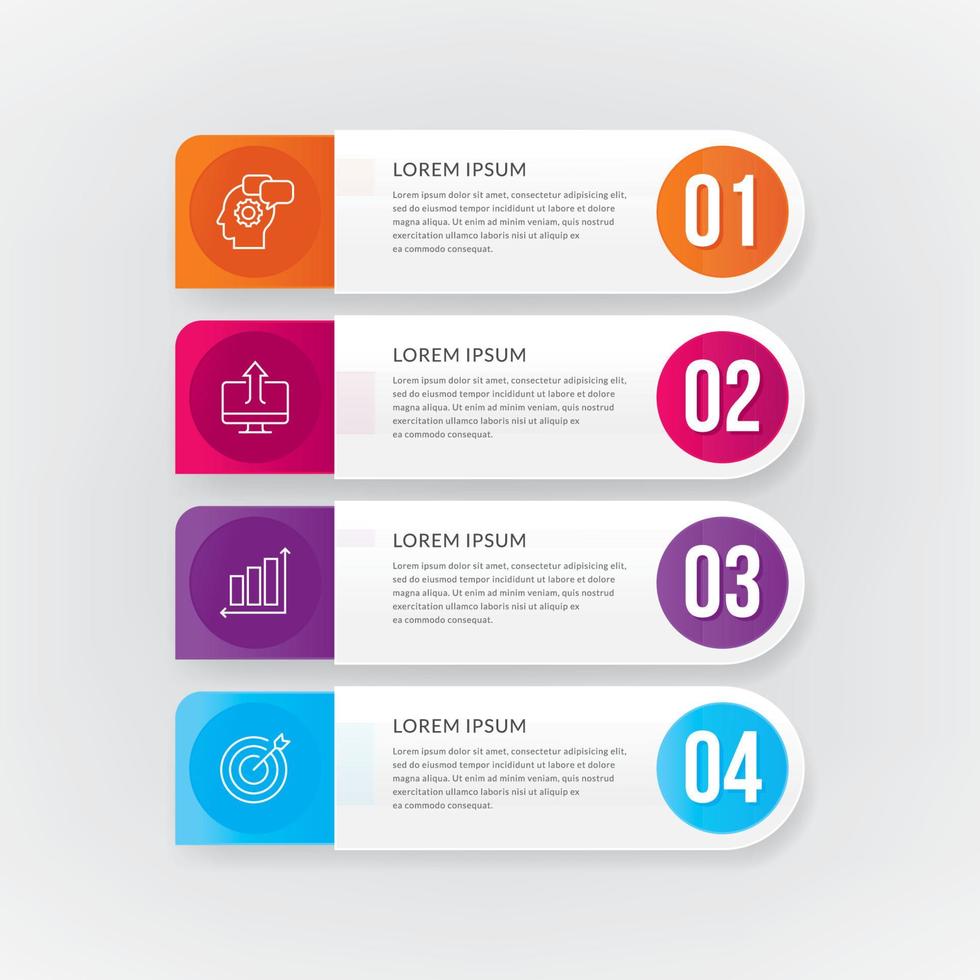 LOREM IPSUM

Lorem ipsum dolor sit amet, consectetur adipisicing elit, sed do eiusmod tempor incididunt ut labore et dolore magna aliqua. Ut enim ad minim veniam, quis nostrud exercitation ullamco laboris nisi ut aliquip ex ea commodo consequat.

01

LOREM IPSUM

Lorem ipsum dolor sit amet, consectetur adipisicing elit, sed do eiusmod tempor incididunt ut labore et dolore magna aliqua. Ut enim ad minim veniam, quis nostrud exercitation ullamco laboris nisi ut aliquip ex ea commodo consequat.

02

LOREM IPSUM

Lorem ipsum dolor sit amet, consectetur adipisicing elit, sed do eiusmod tempor incididunt ut labore et dolore magna aliqua. Ut enim ad minim veniam, quis nostrud exercitation ullamco laboris nisi ut aliquip ex ea commodo consequat.

03

LOREM IPSUM

Lorem ipsum dolor sit amet, consectetur adipisicing elit, sed do eiusmod tempor incididunt ut labore et dolore magna aliqua. Ut enim ad minim veniam, quis nostrud exercitation ullamco laboris nisi ut aliquip ex ea commodo consequat.

04