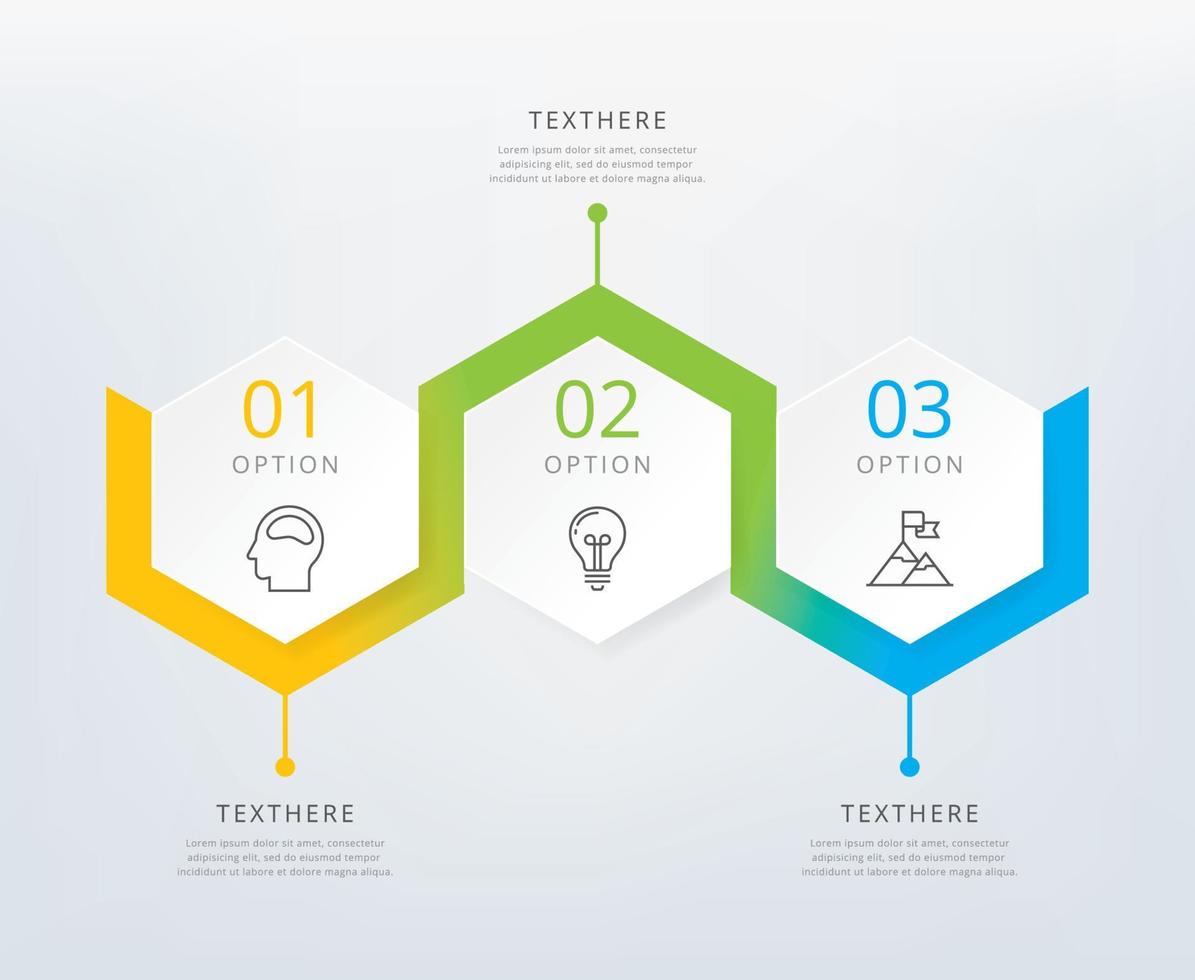 TEXTHERE

Lorem ipsum dolor sit amet, consectetur adipisicing elit, sed do eiusmod tempor incididunt ut labore et dolore magna aliqua.

01
OPTION

02
OPTION

03
OPTION

TEXTHERE

Lorem ipsum dolor sit amet, consectetur adipisicing elit, sed do eiusmod tempor incididunt ut labore et dolore magna aliqua.

TEXTHERE

Lorem ipsum dolor sit amet, consectetur adipisicing elit, sed do eiusmod tempor incididunt ut labore et dolore magna aliqua.