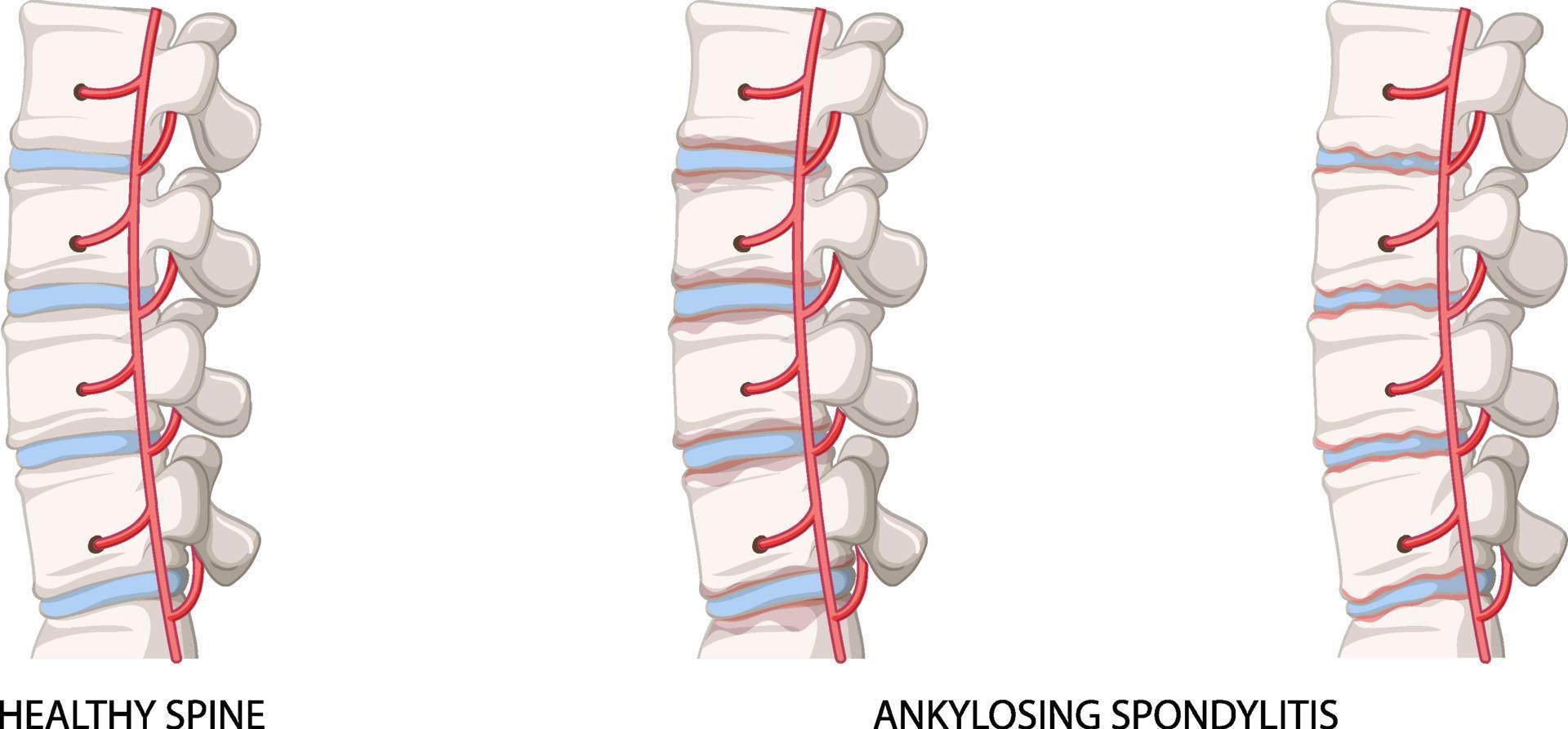 HEALTHY SPINE

ANKYLOSING SPONDYLITIS