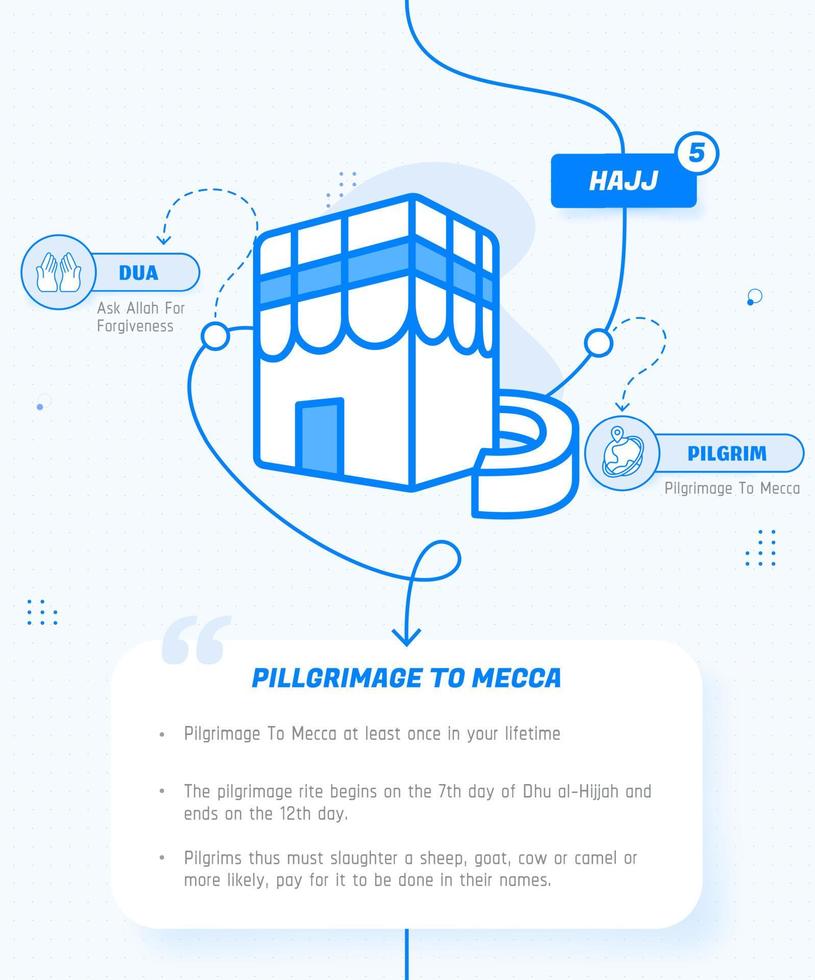 HAJJ 5

DUA
Ask Allah For Forgiveness

PILGRIM
Pilgrimage To Mecca

PILLGRIMAGE TO MECCA

• Pilgrimage To Mecca at least once in your lifetime

• The pilgrimage rite begins on the 7th day of Dhu al-Hijjah and ends on the 12th day.

• Pilgrims thus must slaughter a sheep, goat, cow or camel or more likely, pay for it to be done in their names.