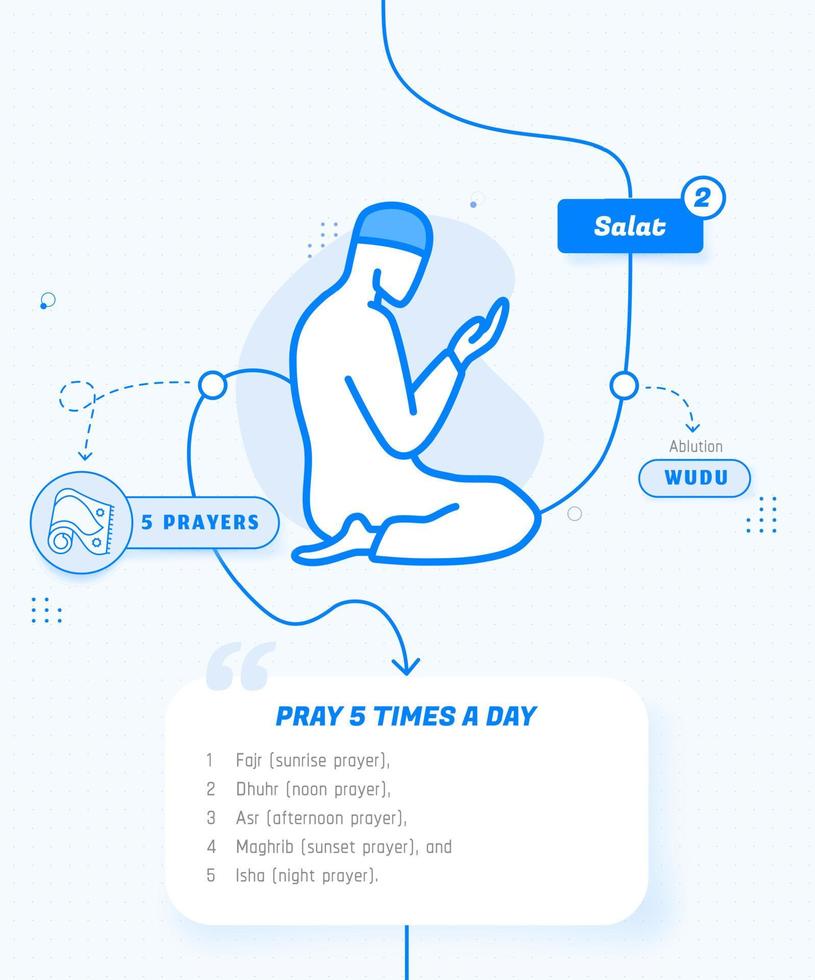 Salat 2

5 PRAYERS

Ablution
WUDU

PRAY 5 TIMES A DAY

1 Fajr (sunrise prayer),
2 Dhuhr (noon prayer),
3 Asr (afternoon prayer),
4 Maghrib (sunset prayer), and
5 Isha (night prayer).