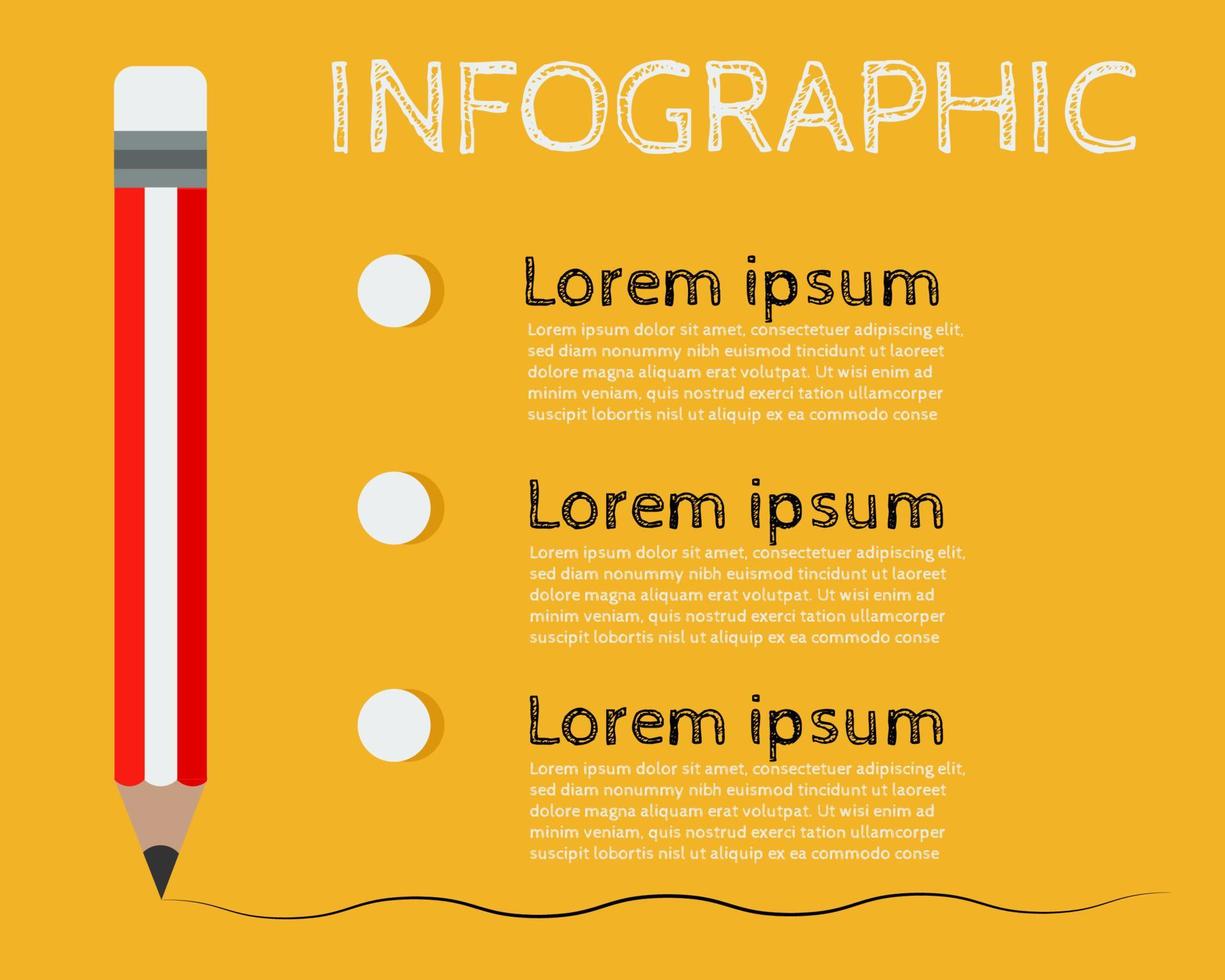 INFOGRAPHIC

Lorem ipsum

Lorem ipsum dolor sit amet, consectetuer adipiscing elit, sed diam nonummy nibh euismod tincidunt ut laoreet dolore magna aliquam erat volutpat. Ut wisi enim ad minim veniam, quis nostrud exerci tation ullamcorper suscipit lobortis nisl ut aliquip ex ea commodo conse

Lorem ipsum

Lorem ipsum dolor sit amet, consectetuer adipiscing elit, sed diam nonummy nibh euismod tincidunt ut laoreet dolore magna aliquam erat volutpat. Ut wisi enim ad minim veniam, quis nostrud exerci tation ullamcorper suscipit lobortis nisl ut aliquip ex ea commodo conse

Lorem ipsum

Lorem ipsum dolor sit amet, consectetuer adipiscing elit, sed diam nonummy nibh euismod tincidunt ut laoreet dolore magna aliquam erat volutpat. Ut wisi enim ad minim veniam, quis nostrud exerci tation ullamcorper suscipit lobortis nisl ut aliquip ex ea commodo conse