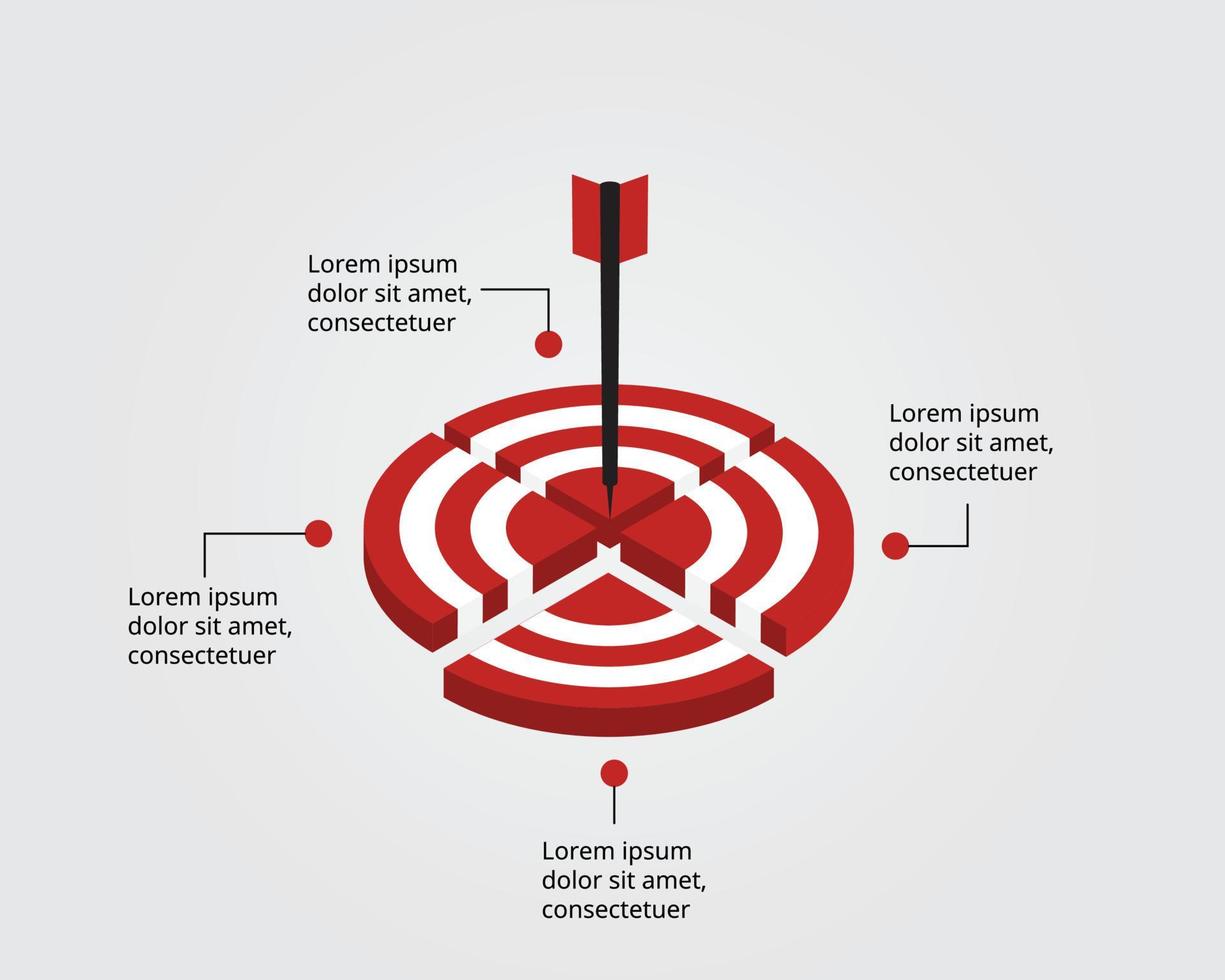 Lorem ipsum dolor sit amet, consectetuer

Lorem ipsum dolor sit amet, consectetuer

Lorem ipsum dolor sit amet, consectetuer

Lorem ipsum dolor sit amet, consectetuer