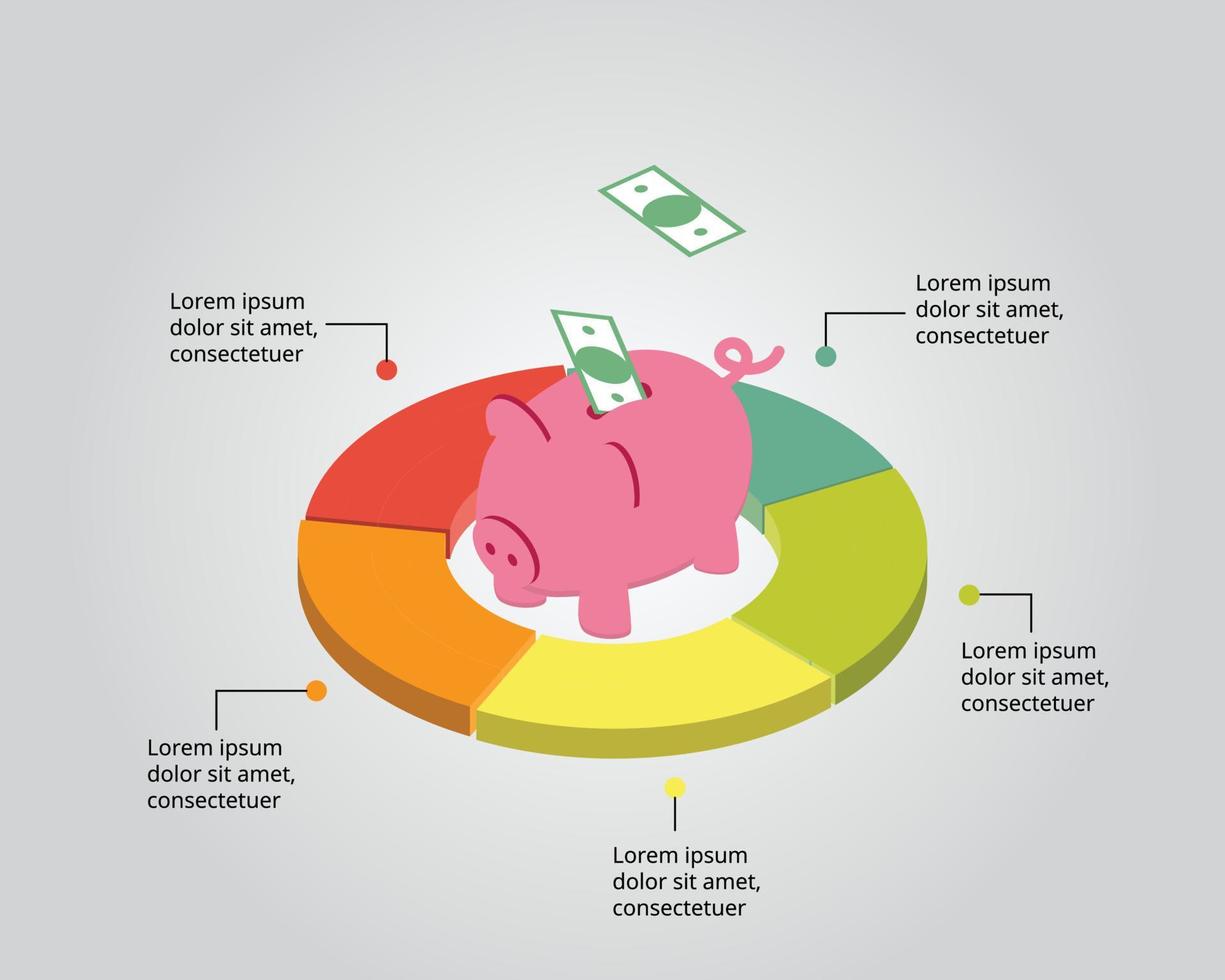 Lorem ipsum dolor sit amet, consectetuer

Lorem ipsum dolor sit amet, consectetuer

Lorem ipsum dolor sit amet, consectetuer

Lorem ipsum dolor sit amet, consectetuer

Lorem ipsum dolor sit amet, consectetuer