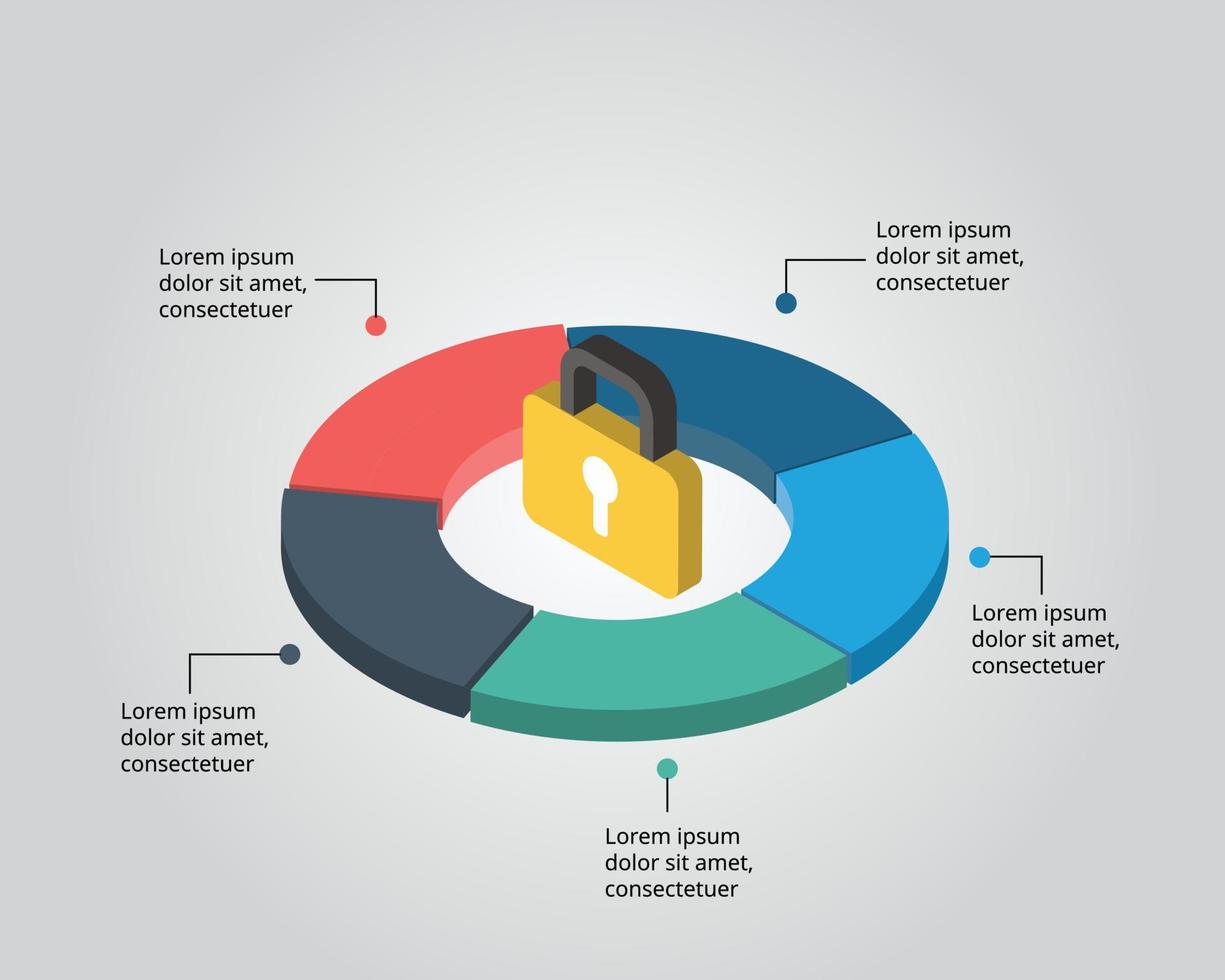 Lorem ipsum dolor sit amet, consectetuer

Lorem ipsum dolor sit amet, consectetuer

Lorem ipsum dolor sit amet, consectetuer

Lorem ipsum dolor sit amet, consectetuer

Lorem ipsum dolor sit amet, consectetuer