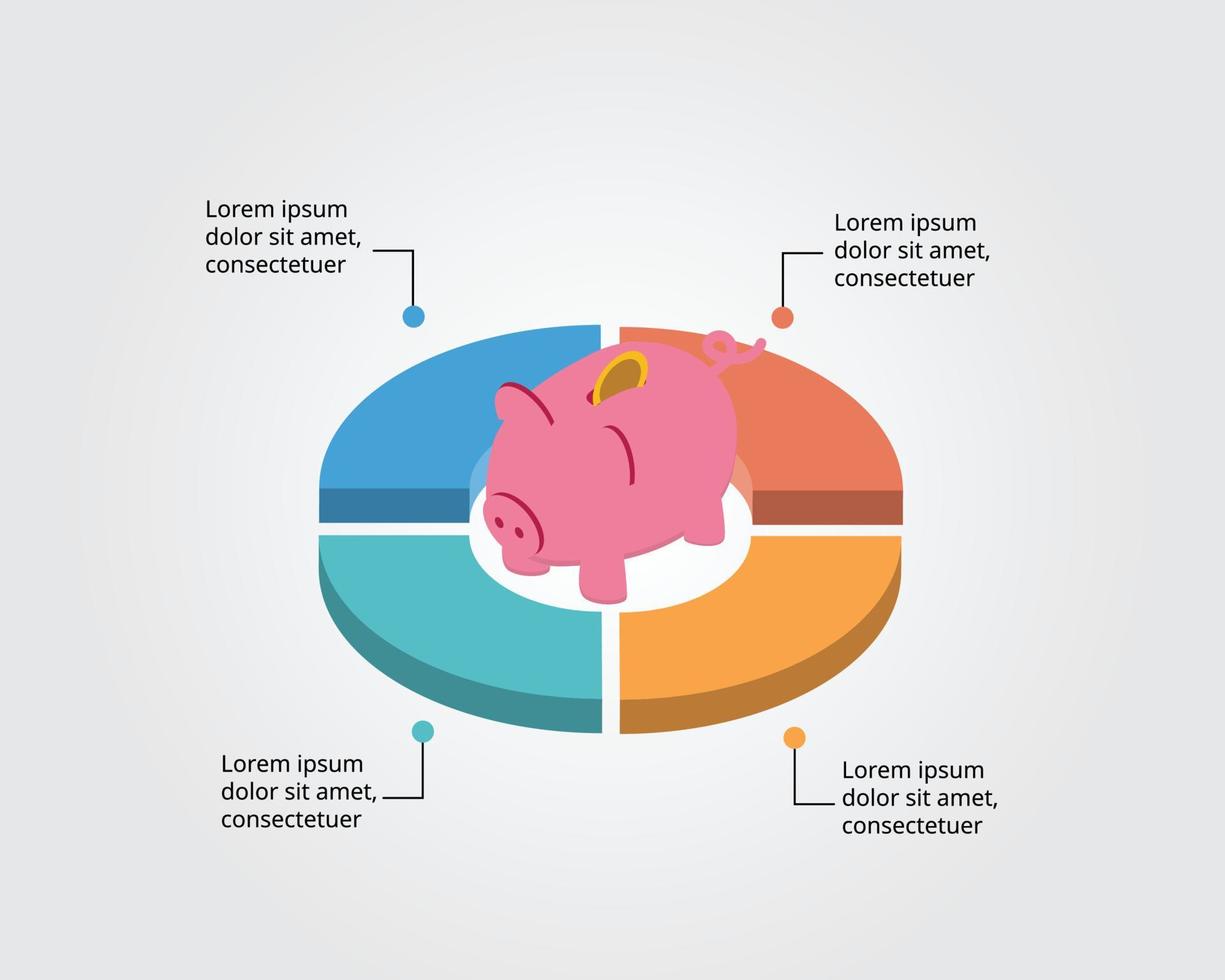 Lorem ipsum dolor sit amet, consectetuer

Lorem ipsum dolor sit amet, consectetuer

Lorem ipsum dolor sit amet, consectetuer

Lorem ipsum dolor sit amet, consectetuer