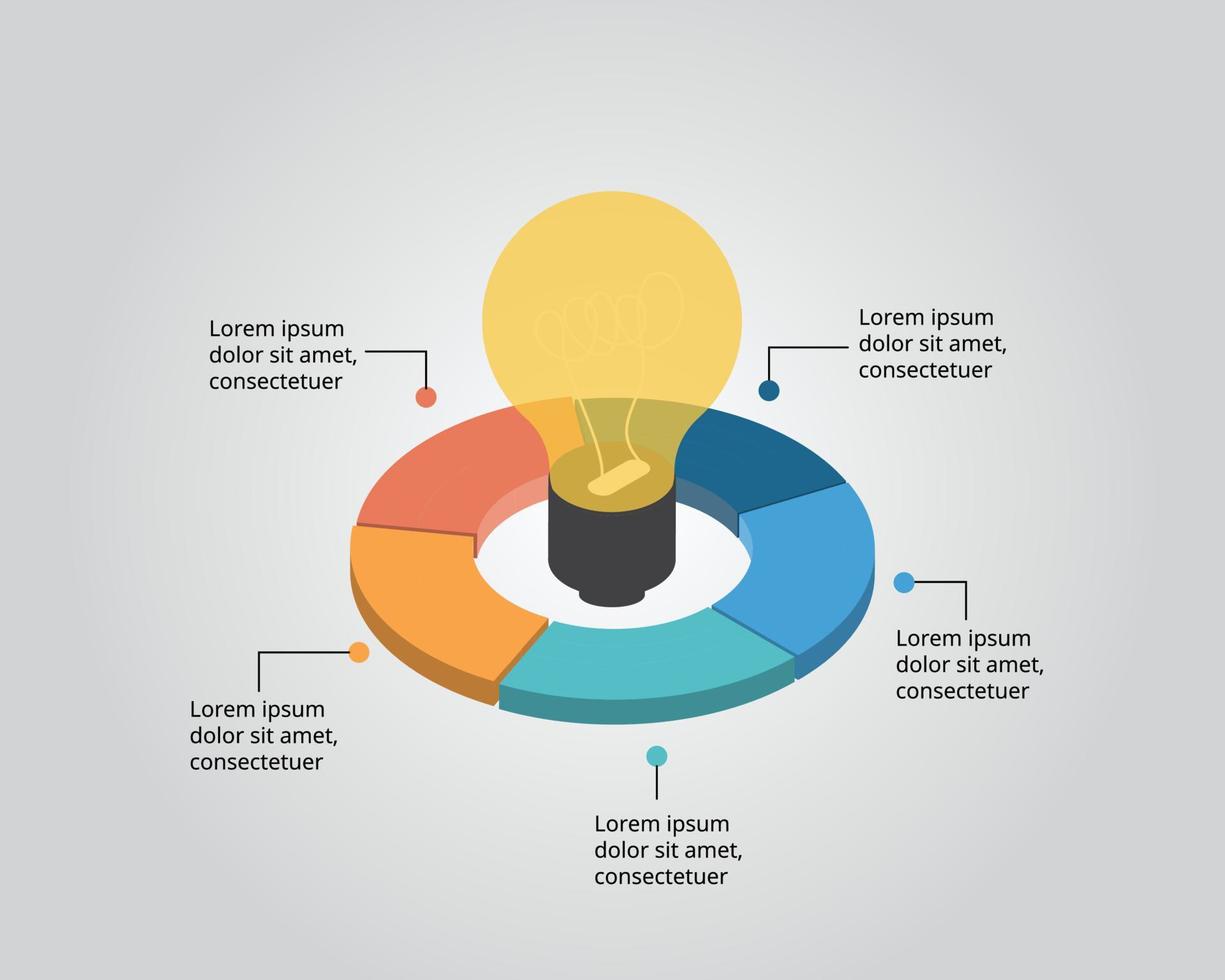 Lorem ipsum dolor sit amet, consectetuer

Lorem ipsum dolor sit amet, consectetuer

Lorem ipsum dolor sit amet, consectetuer

Lorem ipsum dolor sit amet, consectetuer

Lorem ipsum dolor sit amet, consectetuer