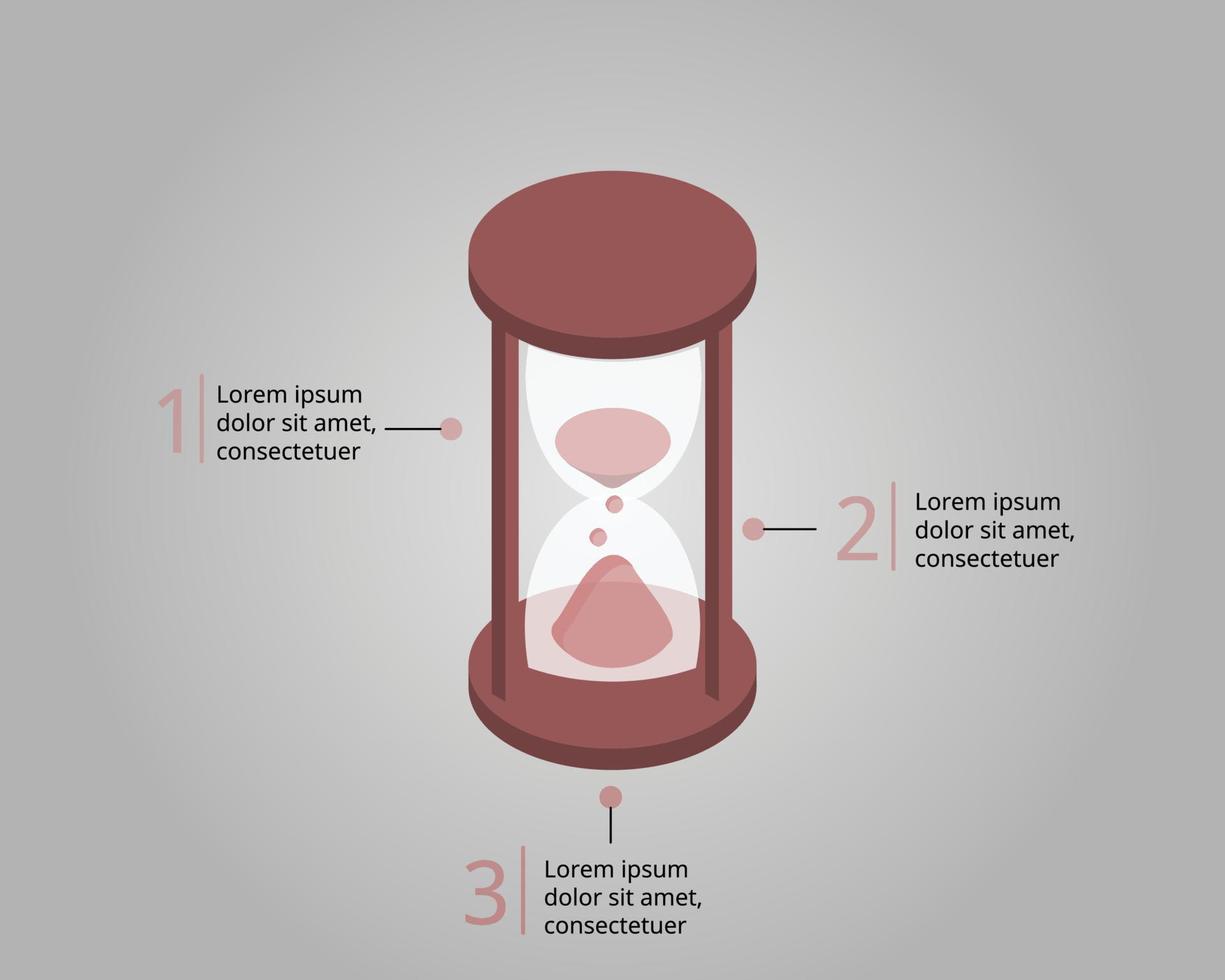 1 Lorem ipsum dolor sit amet, consectetuer

2 Lorem ipsum dolor sit amet, consectetuer

3 Lorem ipsum dolor sit amet, consectetuer