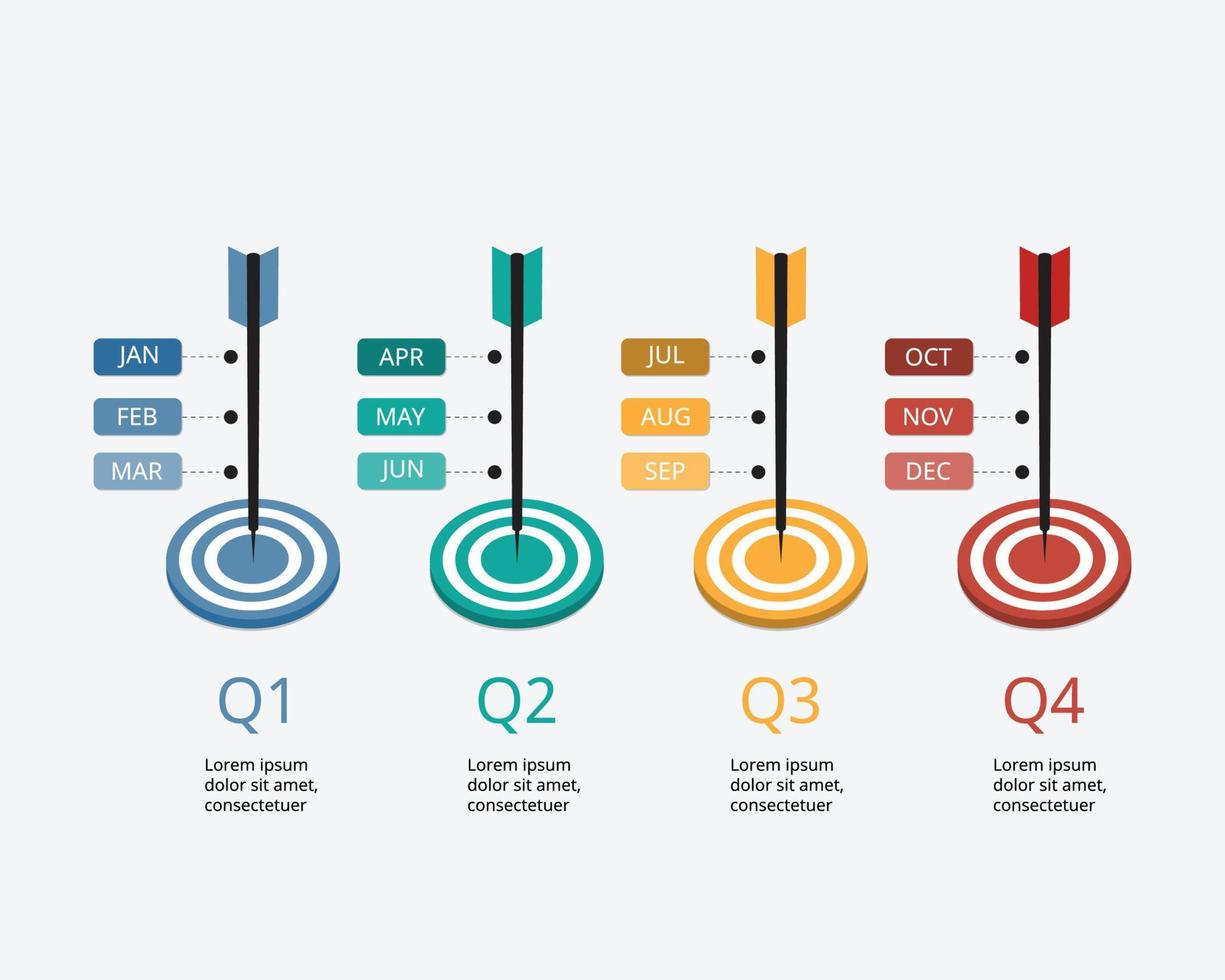 JAN
FEB
MAR

Q1

Lorem ipsum dolor sit amet, consectetuer

APR
MAY
JUN

Q2

Lorem ipsum dolor sit amet, consectetuer

JUL
AUG
SEP

Q3

Lorem ipsum dolor sit amet, consectetuer

OCT
NOV
DEC

Q4

Lorem ipsum dolor sit amet, consectetuer