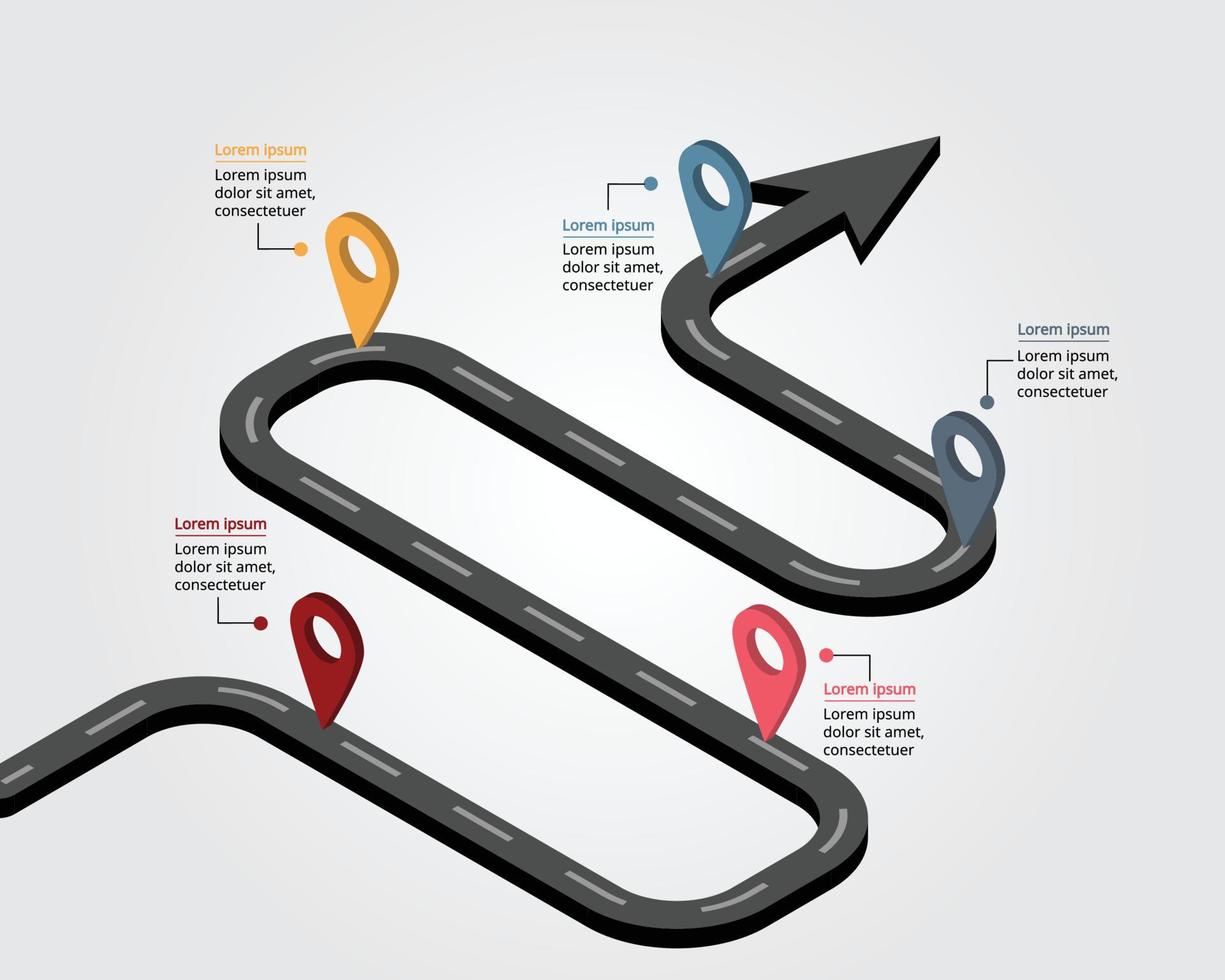 Lorem ipsum
Lorem ipsum dolor sit amet, consectetuer

Lorem ipsum
Lorem ipsum dolor sit amet, consectetuer

Lorem ipsum
Lorem ipsum dolor sit amet, consectetuer

Lorem ipsum
Lorem ipsum dolor sit amet, consectetuer

Lorem ipsum
Lorem ipsum dolor sit amet, consectetuer