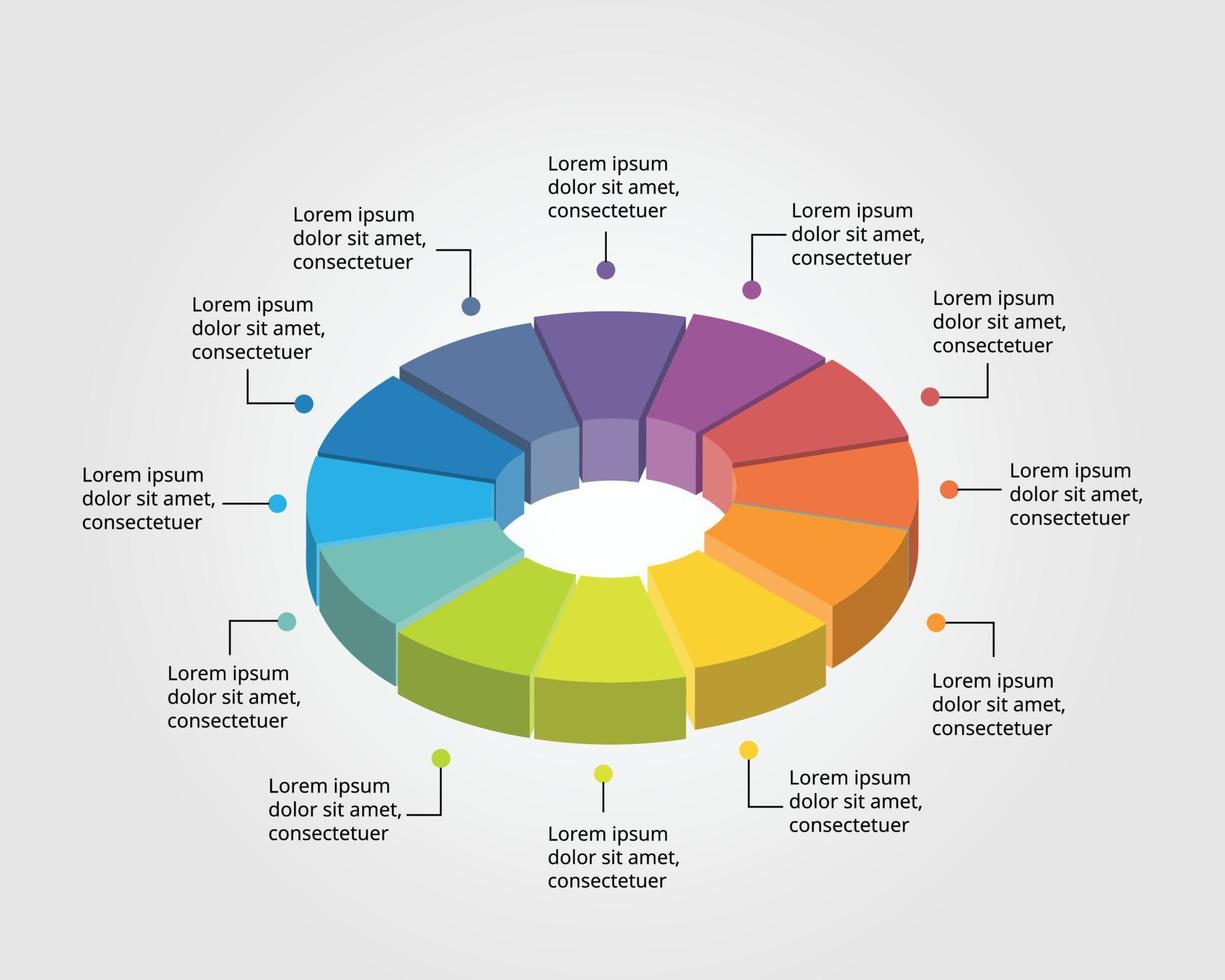 Lorem ipsum dolor sit amet, consectetuer

Lorem ipsum dolor sit amet, consectetuer

Lorem ipsum dolor sit amet, consectetuer

Lorem ipsum dolor sit amet, consectetuer

Lorem ipsum dolor sit amet, consectetuer

Lorem ipsum dolor sit amet, consectetuer

Lorem ipsum dolor sit amet, consectetuer

Lorem ipsum dolor sit amet, consectetuer

Lorem ipsum dolor sit amet, consectetuer

Lorem ipsum dolor sit amet, consectetuer

Lorem ipsum dolor sit amet, consectetuer

Lorem ipsum dolor sit amet, consectetuer