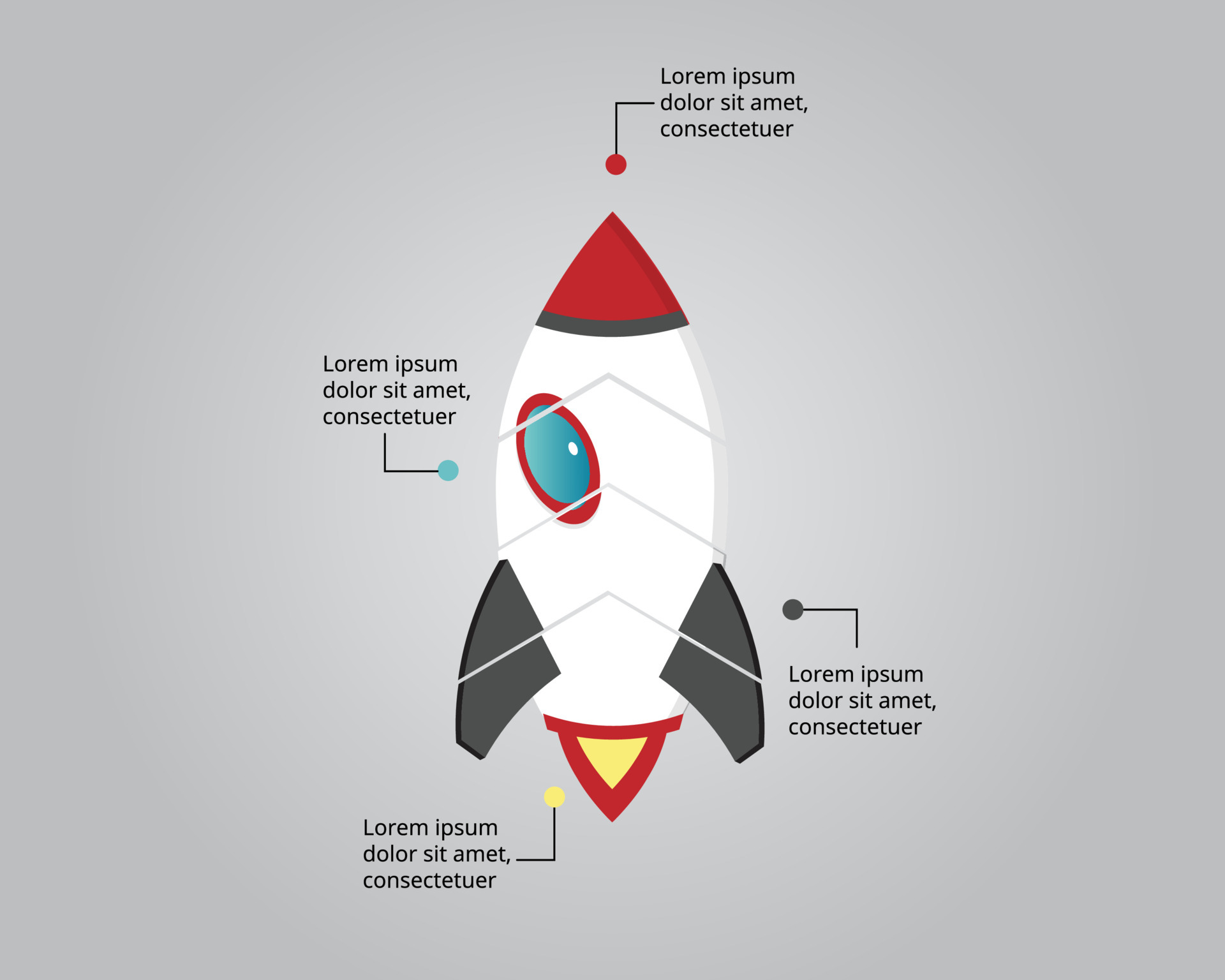 Lorem ipsum dolor sit amet, consectetuer

Lorem ipsum dolor sit amet, consectetuer

Lorem ipsum dolor sit amet, consectetuer

Lorem ipsum dolor sit amet, consectetuer